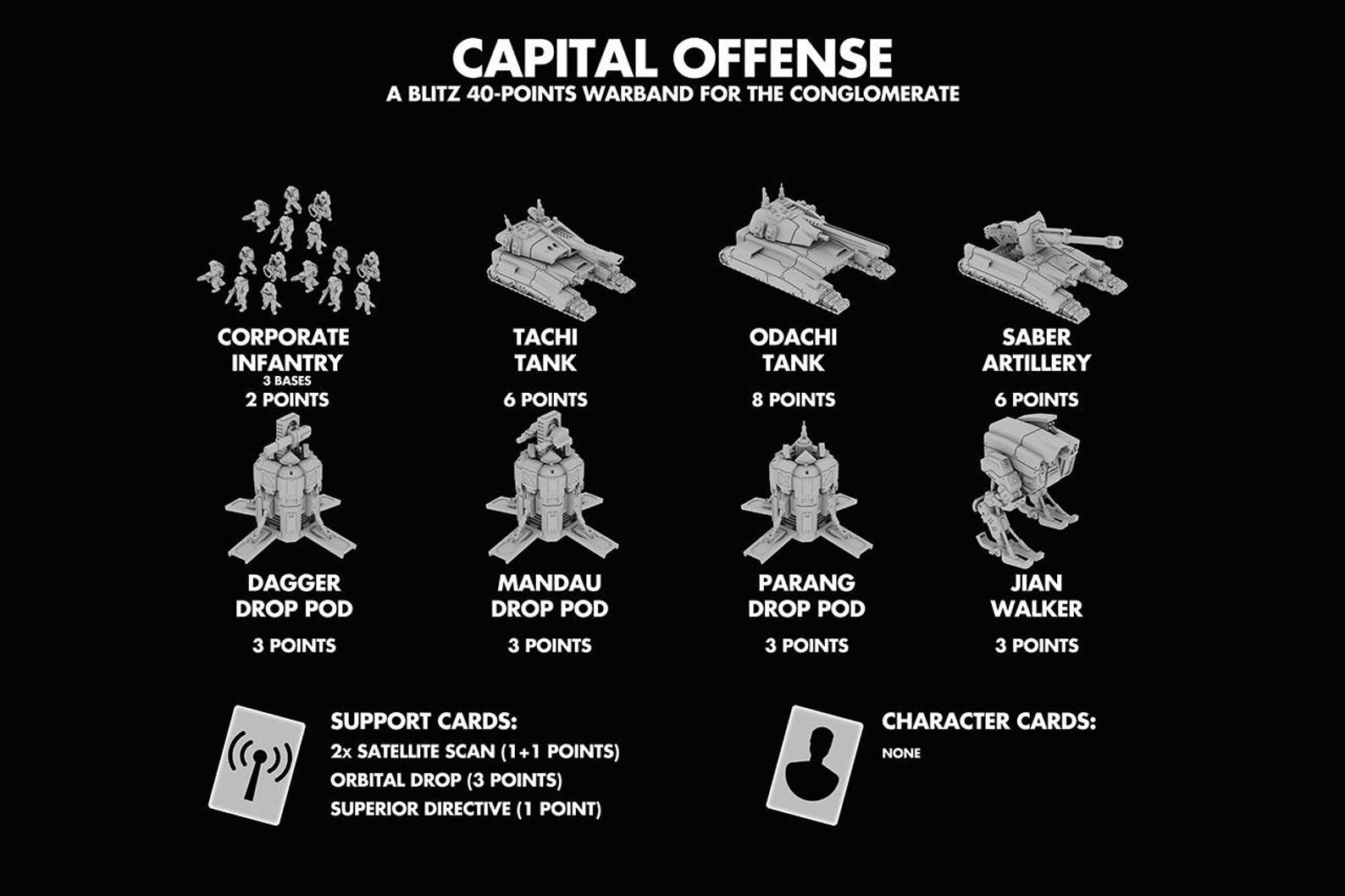 CAPITAL OFFENSE
A BLITZ 40-POINTS WARBAND FOR THE CONGLOMERATE

CORPORATE INFANTRY
3 BASES
2 POINTS

TACHI TANK
6 POINTS

ODACHI TANK
8 POINTS

SABER ARTILLERY
6 POINTS

DAGGER DROP POD
3 POINTS

MANDAU DROP POD
3 POINTS

PARANG DROP POD
3 POINTS

JIAN WALKER
3 POINTS

SUPPORT CARDS:
2x SATELLITE SCAN (1+1 POINTS)
ORBITAL DROP (3 POINTS)
SUPERIOR DIRECTIVE (1 POINT)

CHARACTER CARDS:
NONE