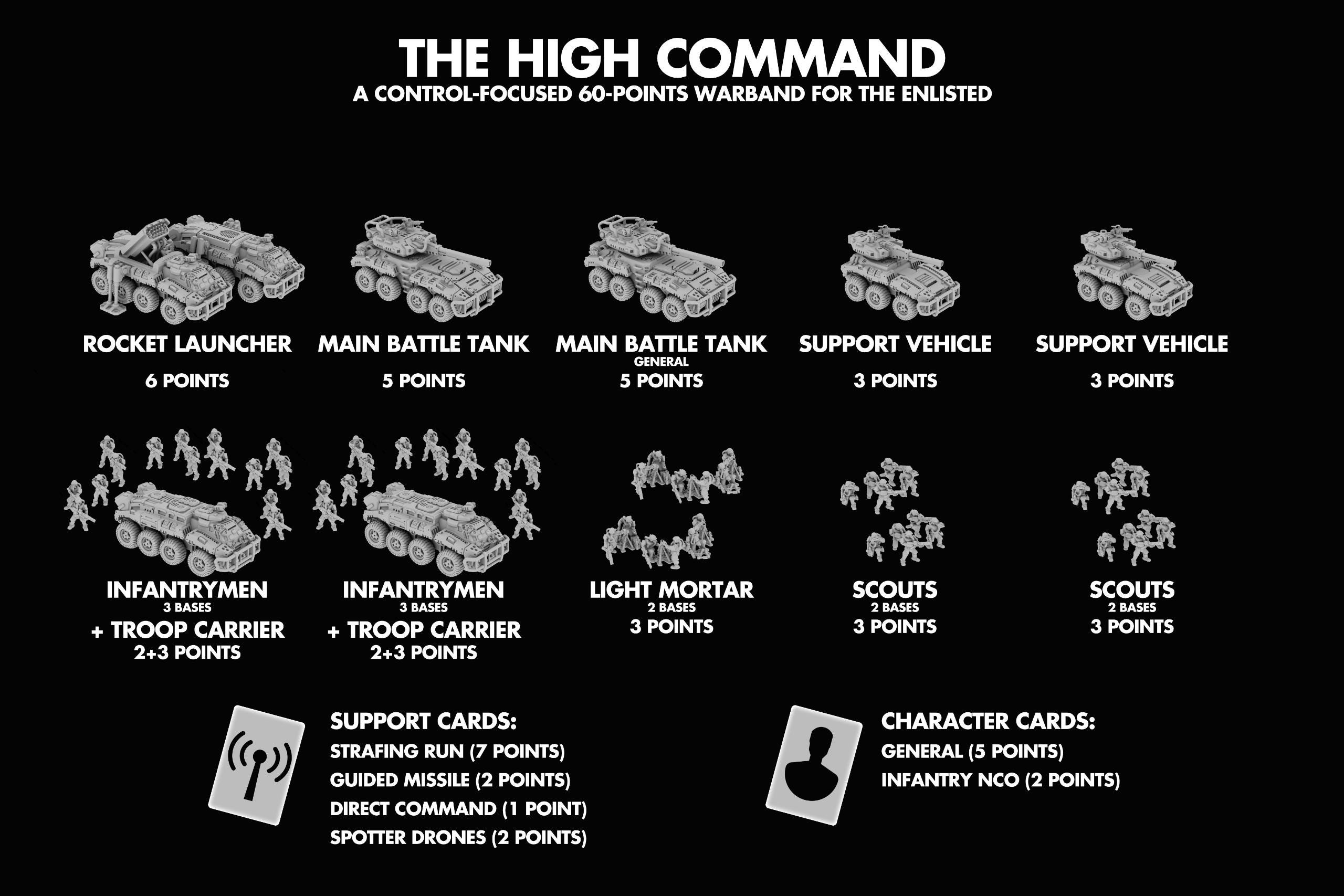 THE HIGH COMMAND
A CONTROL-FOCUSED 60-POINTS WARBAND FOR THE ENLISTED

ROCKET LAUNCHER
6 POINTS

MAIN BATTLE TANK
5 POINTS

MAIN BATTLE TANK
GENERAL
5 POINTS

SUPPORT VEHICLE
3 POINTS

SUPPORT VEHICLE
3 POINTS

INFANTRYMEN
3 BASES
+ TROOP CARRIER
2+3 POINTS

INFANTRYMEN
3 BASES
+ TROOP CARRIER
2+3 POINTS

LIGHT MORTAR
2 BASES
3 POINTS

SCOUTS
2 BASES
3 POINTS

SCOUTS
2 BASES
3 POINTS

SUPPORT CARDS:
STRAFING RUN (7 POINTS)
GUIDED MISSILE (2 POINTS)
DIRECT COMMAND (1 POINT)
SPOTTER DRONES (2 POINTS)

CHARACTER CARDS:
GENERAL (5 POINTS)
INFANTRY NCO (2 POINTS)