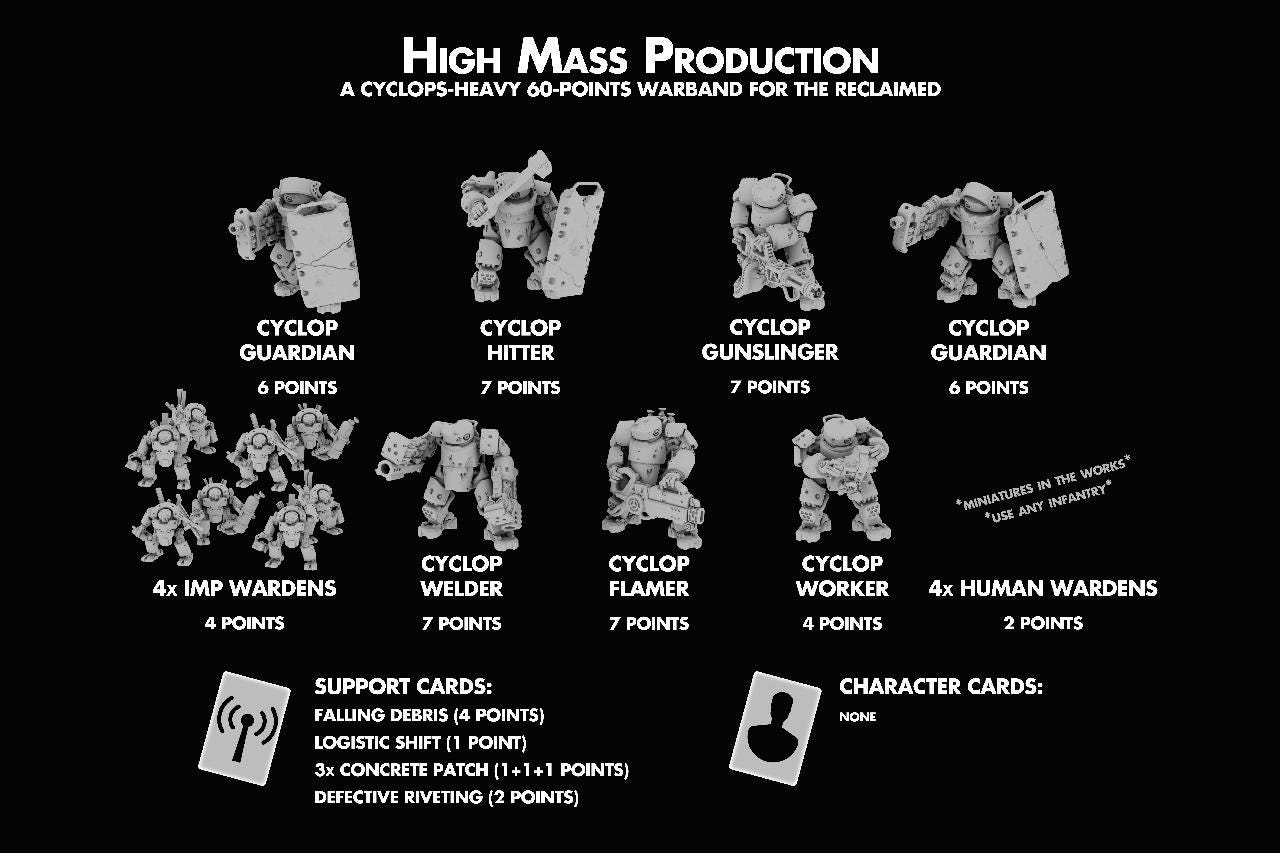 HIGH MASS PRODUCTION
A CYCLOPS-HEAVY 60-POINTS WARBAND FOR THE RECLAIMED

CYCLOP GUARDIAN
6 POINTS

CYCLOP HITTER
7 POINTS

CYCLOP GUNSLINGER
7 POINTS

CYCLOP GUARDIAN
6 POINTS

4x IMP WARDENS
4 POINTS

CYCLOP WELDER
7 POINTS

CYCLOP FLAMER
7 POINTS

CYCLOP WORKER
4 POINTS

*MINIATURES IN THE WORKS*
*USE ANY INFANTRY*

4x HUMAN WARDENS
2 POINTS

SUPPORT CARDS:
FALLING DEBRIS (4 POINTS)
LOGISTIC SHIFT (1 POINT)
3x CONCRETE PATCH (1+1+1 POINTS)
DEFECTIVE RIVETING (2 POINTS)

CHARACTER CARDS:
NONE