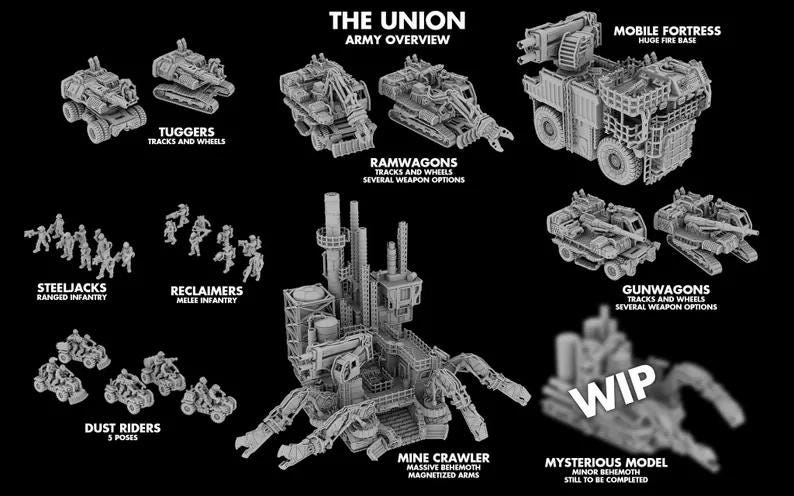 THE UNION
ARMY OVERVIEW

TUGGERS
TRACKS AND WHEELS

RAMWAGONS
TRACKS AND WHEELS
SEVERAL WEAPON OPTIONS

MOBILE FORTRESS
HUGE FIRE BASE

STEELJACKS
RANGED INFANTRY

RECLAIMERS
MELEE INFANTRY

GUNWAGONS
TRACKS AND WHEELS
SEVERAL WEAPON OPTIONS

DUST RIDERS
5 POSES

MINE CRAWLER
MASSIVE BEHEMOTH
MAGNETIZED ARMS

WIP

MYSTERIOUS MODEL
MINOR BEHEMOTH
STILL TO BE COMPLETED