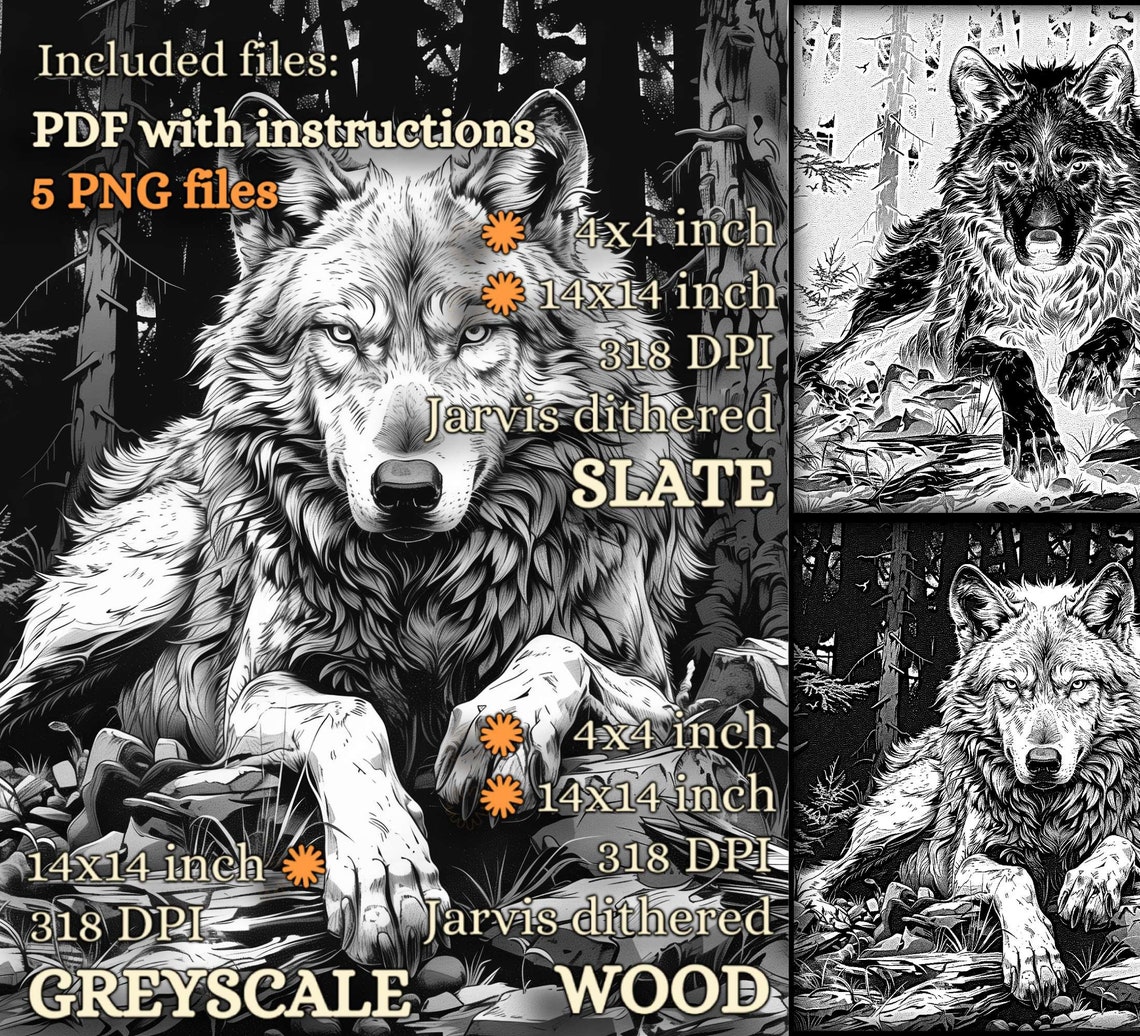 Included files:
PDF with instructions
5 PNG files

4x4 inch
14x14 inch
318 DPI
Jarvis dithered
SLATE

4x4 inch
14x14 inch
318 DPI
Jarvis dithered
WOOD

14x14 inch
318 DPI
GREYSCALE