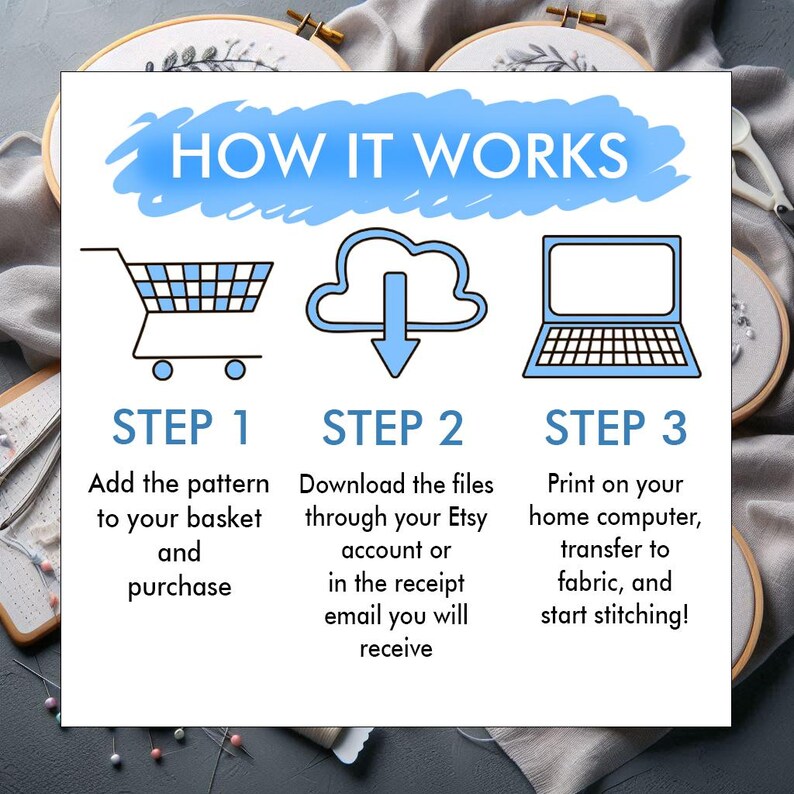 HOW IT WORKS

STEP 1

Add the pattern to your basket and purchase

STEP 2

Download the files through your Etsy account or in the receipt email you will receive

STEP 3

Print on your home computer, transfer to fabric, and start stitching!