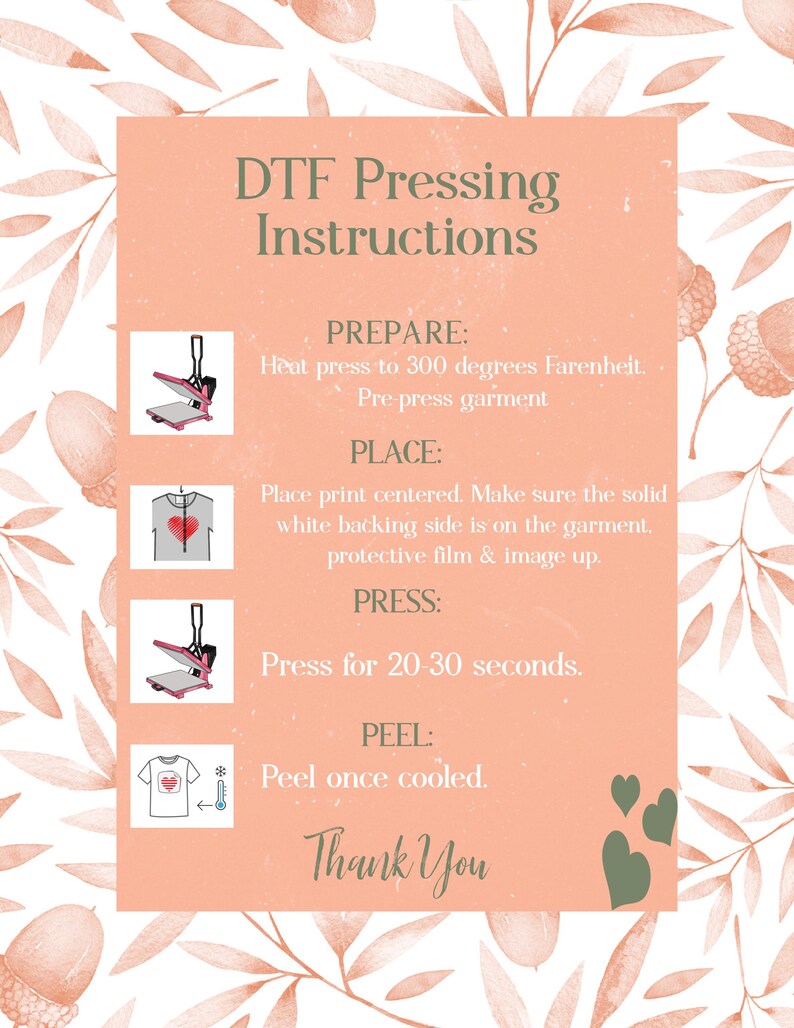 DTF Pressing Instructions

PREPARE:
Heat press to 300 degrees Farenheit. Pre-press garment

PLACE:
Place print centered. Make sure the solid white backing side is on the garment, protective film & image up.

PRESS:
Press for 20-30 seconds.

PEEL:
Peel once cooled.

Thank You