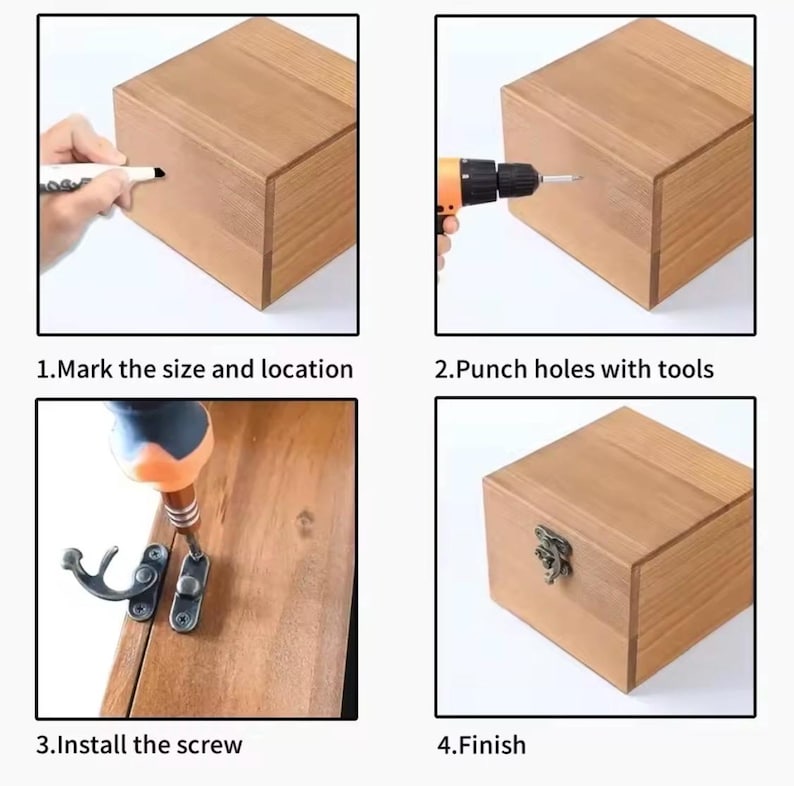 1.Mark the size and location

2.Punch holes with tools

3.Install the screw

4.Finish