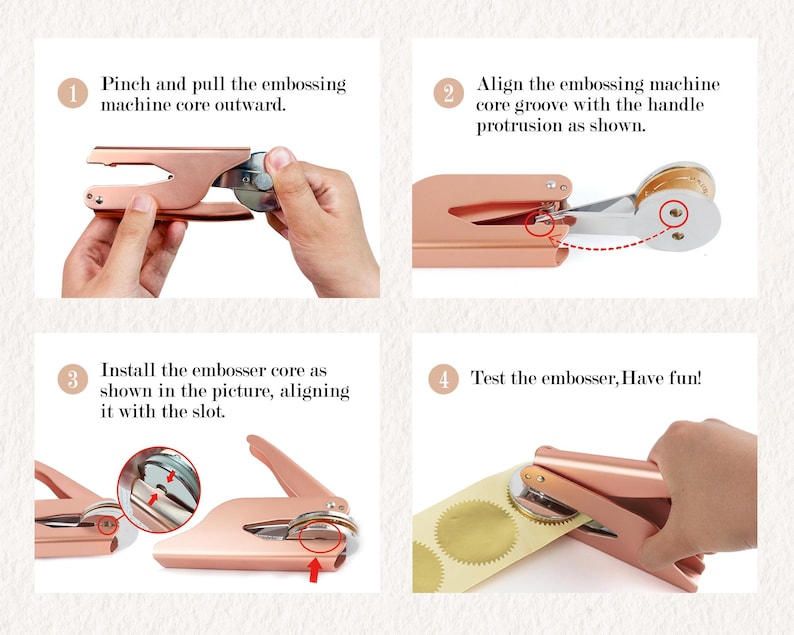 1 Pinch and pull the embossing machine core outward.

2 Align the embossing machine core groove with the handle protrusion as shown.

3 Install the embosser core as shown in the picture, aligning it with the slot.

4 Test the embosser,Have fun!