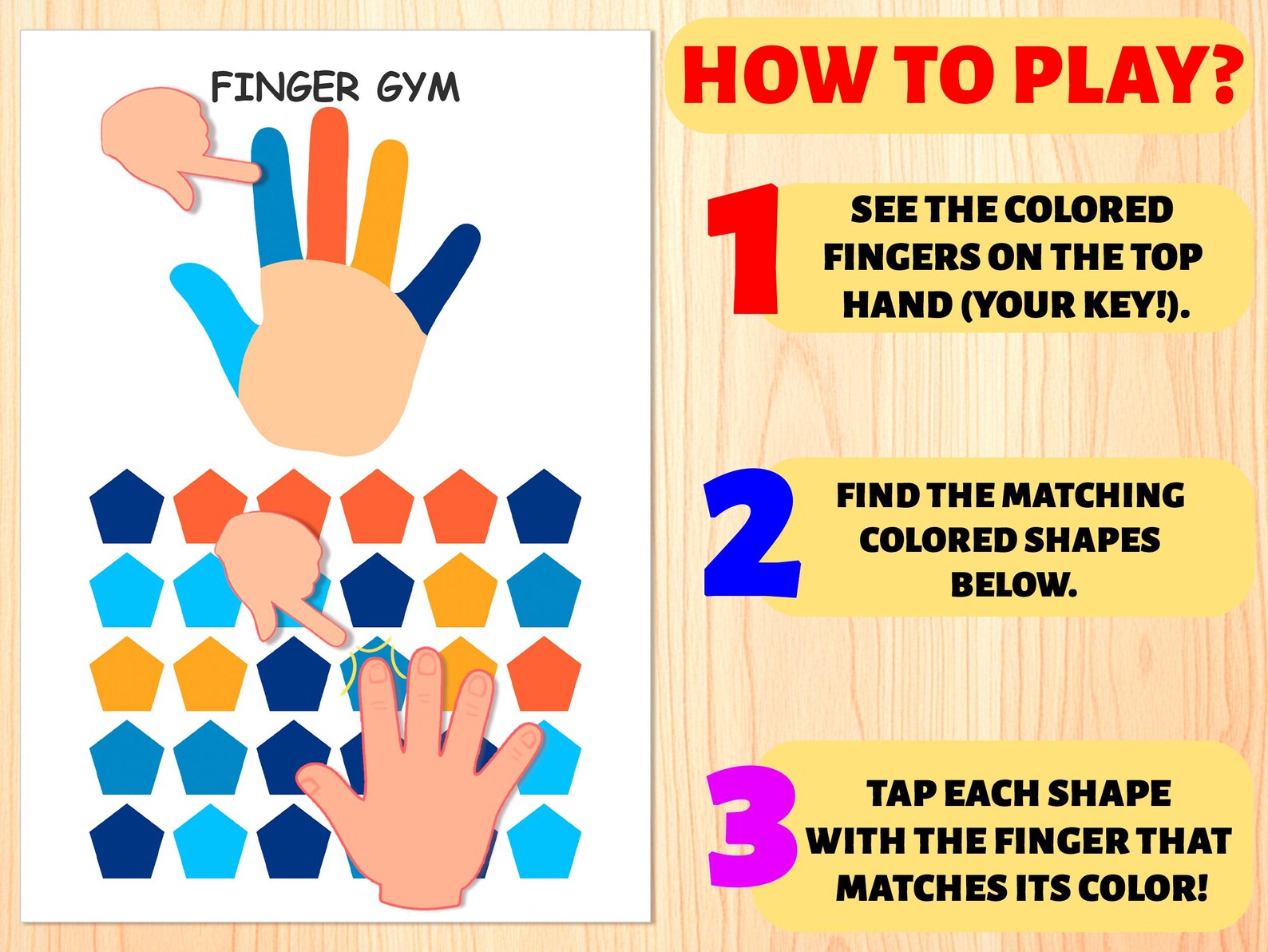 FINGER GYM

HOW TO PLAY?

1 SEE THE COLORED FINGERS ON THE TOP HAND (YOUR KEY!).

2 FIND THE MATCHING COLORED SHAPES BELOW.

3 TAP EACH SHAPE WITH THE FINGER THAT MATCHES ITS COLOR!