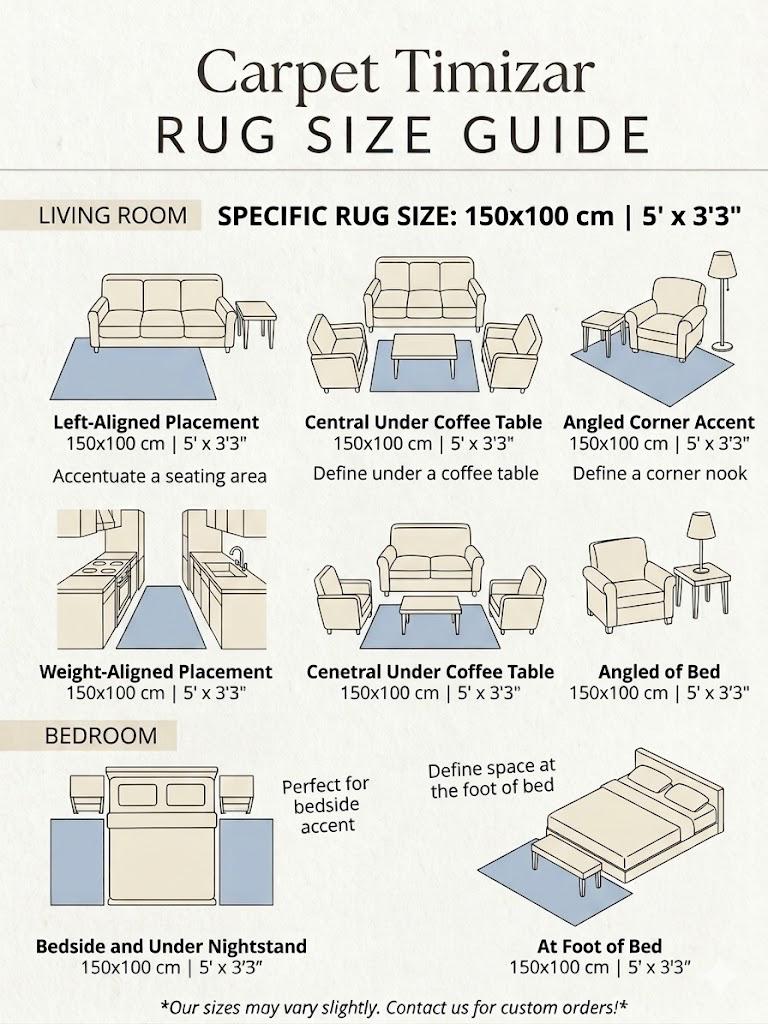 Carpet Timizar
RUG SIZE GUIDE

LIVING ROOM

SPECIFIC RUG SIZE: 150x100 cm | 5' x 3'3"

Left-Aligned Placement
150x100 cm | 5' x 3'3"
Accentuate a seating area

Central Under Coffee Table
150x100 cm | 5' x 3'3"
Define under a coffee table

Angled Corner Accent
150x100 cm | 5' x 3'3"
Define a corner nook

Weight-Aligned Placement
150x100 cm | 5' x 3'3"

Cenetral Under Coffee Table
150x100 cm | 5' x 3'3"

Angled of Bed
150x100 cm | 5' x 3'3"

BEDROOM

Perfect for bedside accent

Define space at the foot of bed

Bedside and Under Nightstand
150x100 cm | 5' x 3'3"

At Foot of Bed
150x100 cm | 5' x 3'3"

*Our sizes may vary slightly. Contact us for custom orders!*