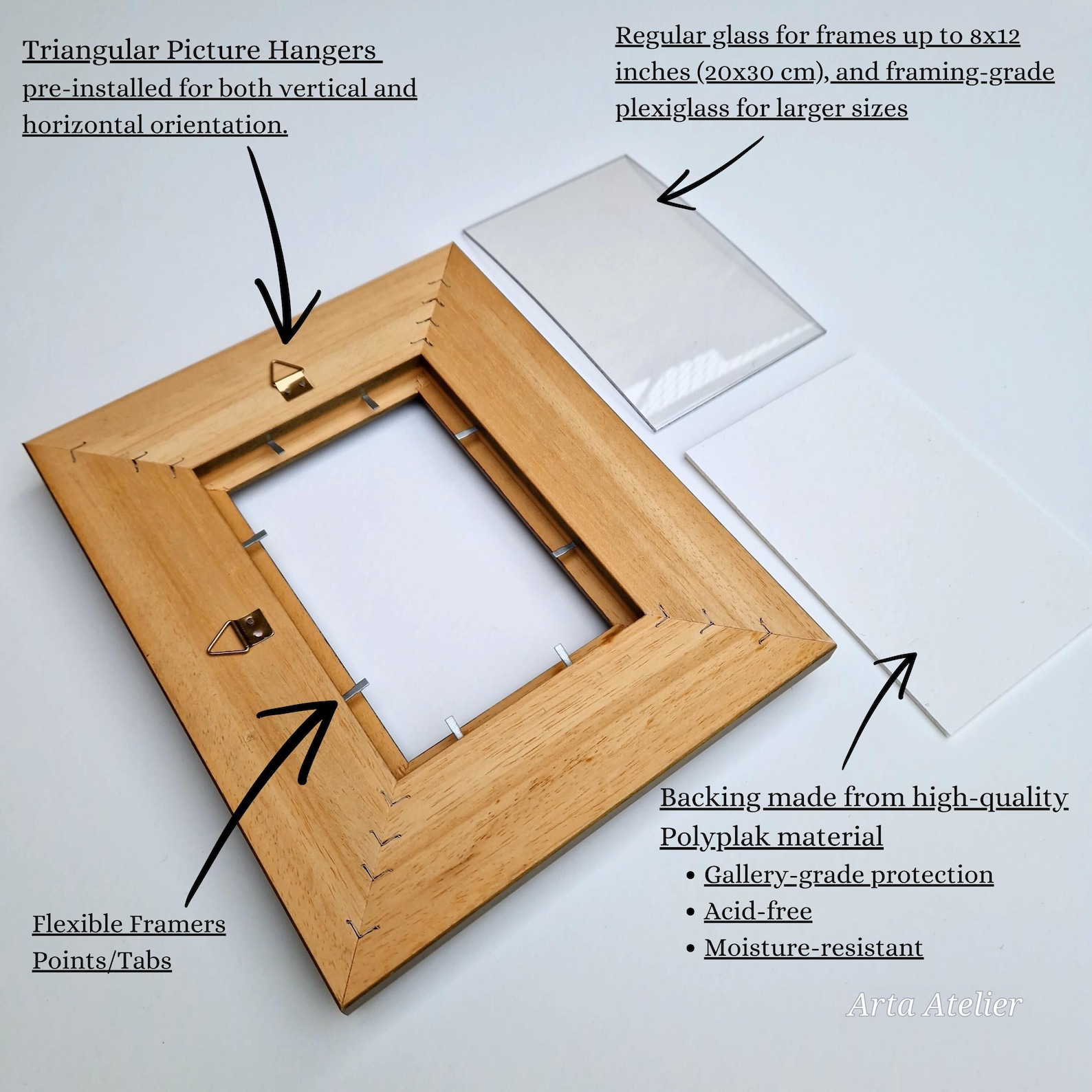 Triangular Picture Hangers pre-installed for both vertical and horizontal orientation.

Regular glass for frames up to 8x12 inches (20x30 cm), and framing-grade plexiglass for larger sizes

Flexible Framers Points/Tabs

Backing made from high-quality Polyplak material
• Gallery-grade protection
• Acid-free
• Moisture-resistant

Arta Atelier