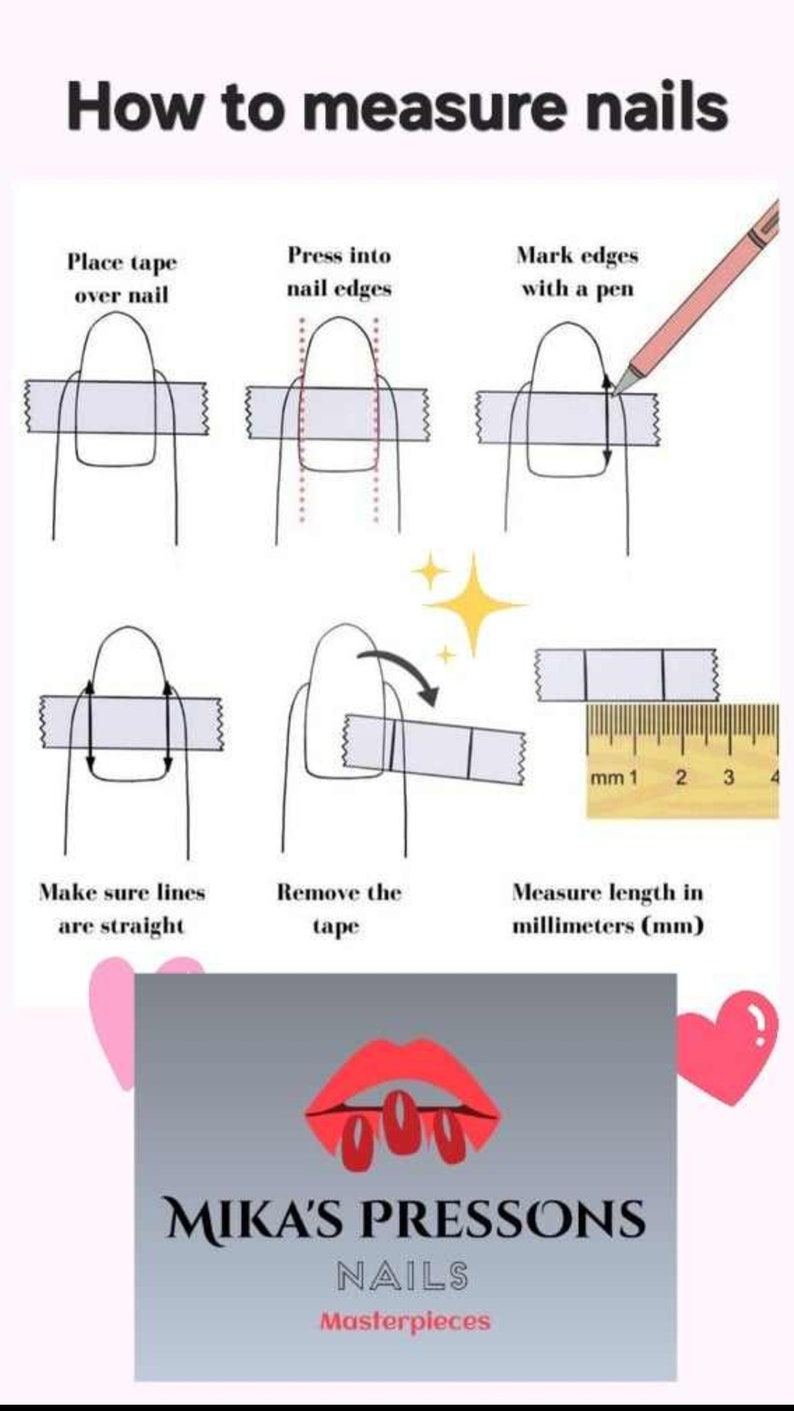 How to measure nails

Place tape over nail

Press into nail edges

Mark edges with a pen

mm 1 2 3 4

Make sure lines are straight

Remove the tape

Measure length in millimeters (mm)

MIKA'S PRESSONS
NAILS
Masterpieces