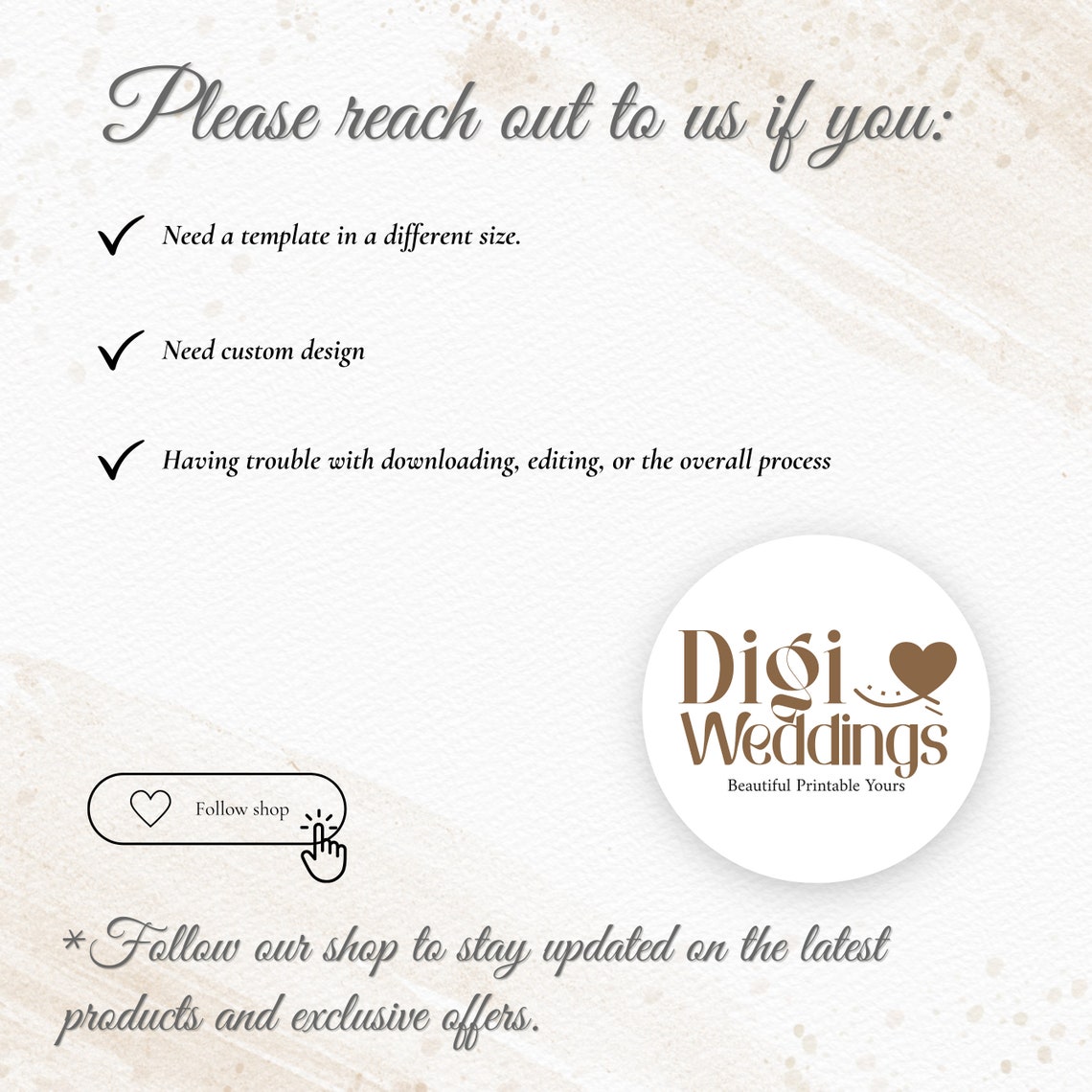 Please reach out to us if you:

Need a template in a different size.

Need custom design

Having trouble with downloading, editing, or the overall process

Digi Weddings
Beautiful Printable Yours

Follow shop

*Follow our shop to stay updated on the latest products and exclusive offers.