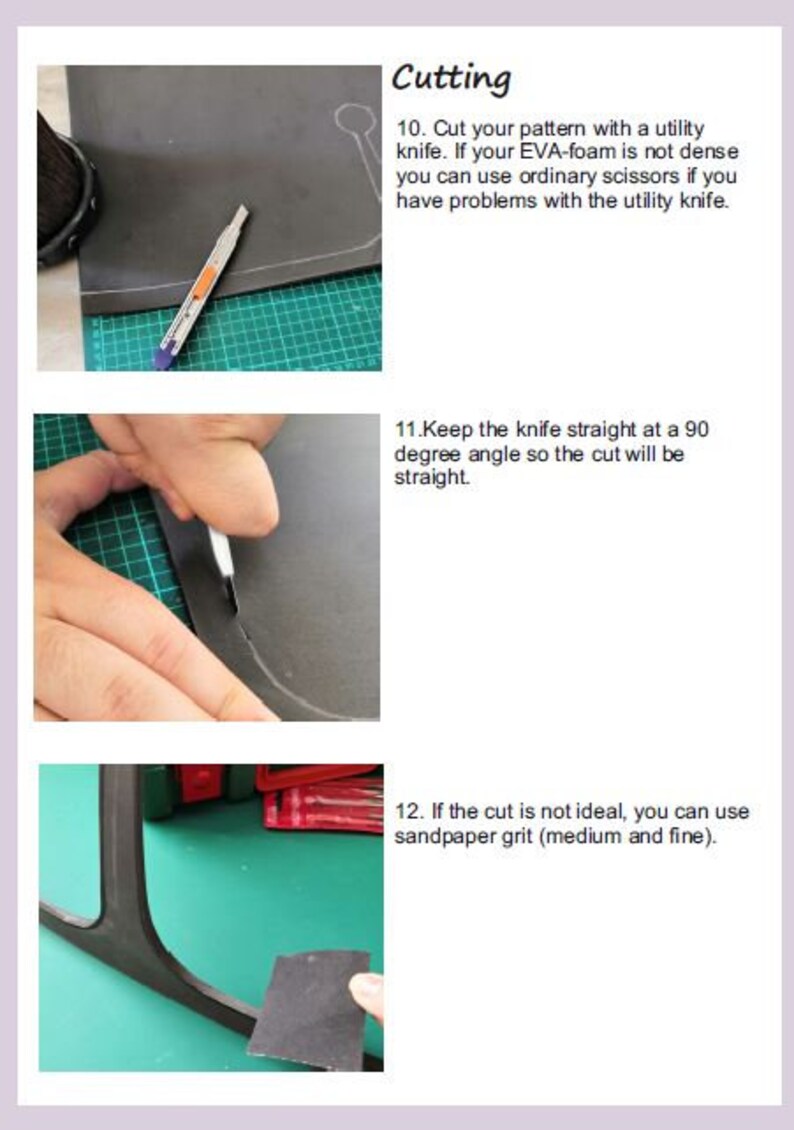 Cutting

10. Cut your pattern with a utility knife. If your EVA-foam is not dense you can use ordinary scissors if you have problems with the utility knife.

11.Keep the knife straight at a 90 degree angle so the cut will be straight.

12. If the cut is not ideal, you can use sandpaper grit (medium and fine).