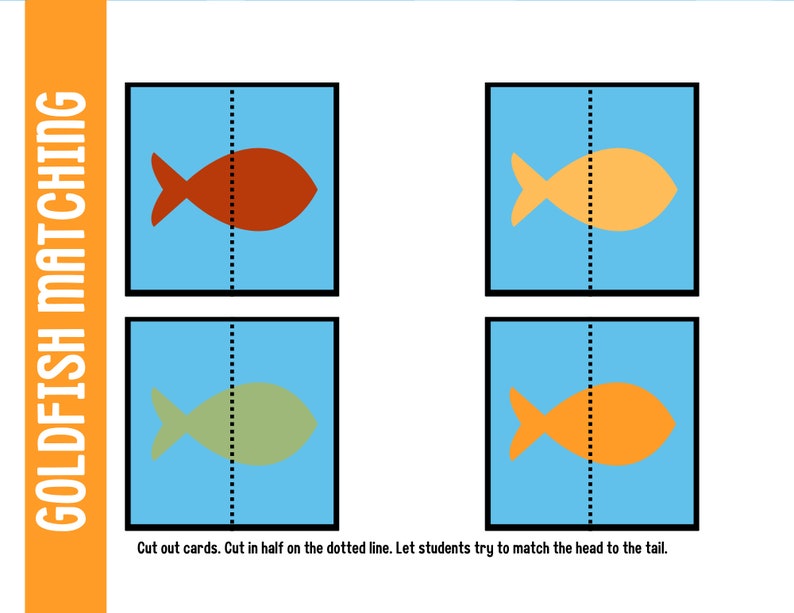 GOLDFISH MATCHING

Cut out cards. Cut in half on the dotted line. Let students try to match the head to the tail.