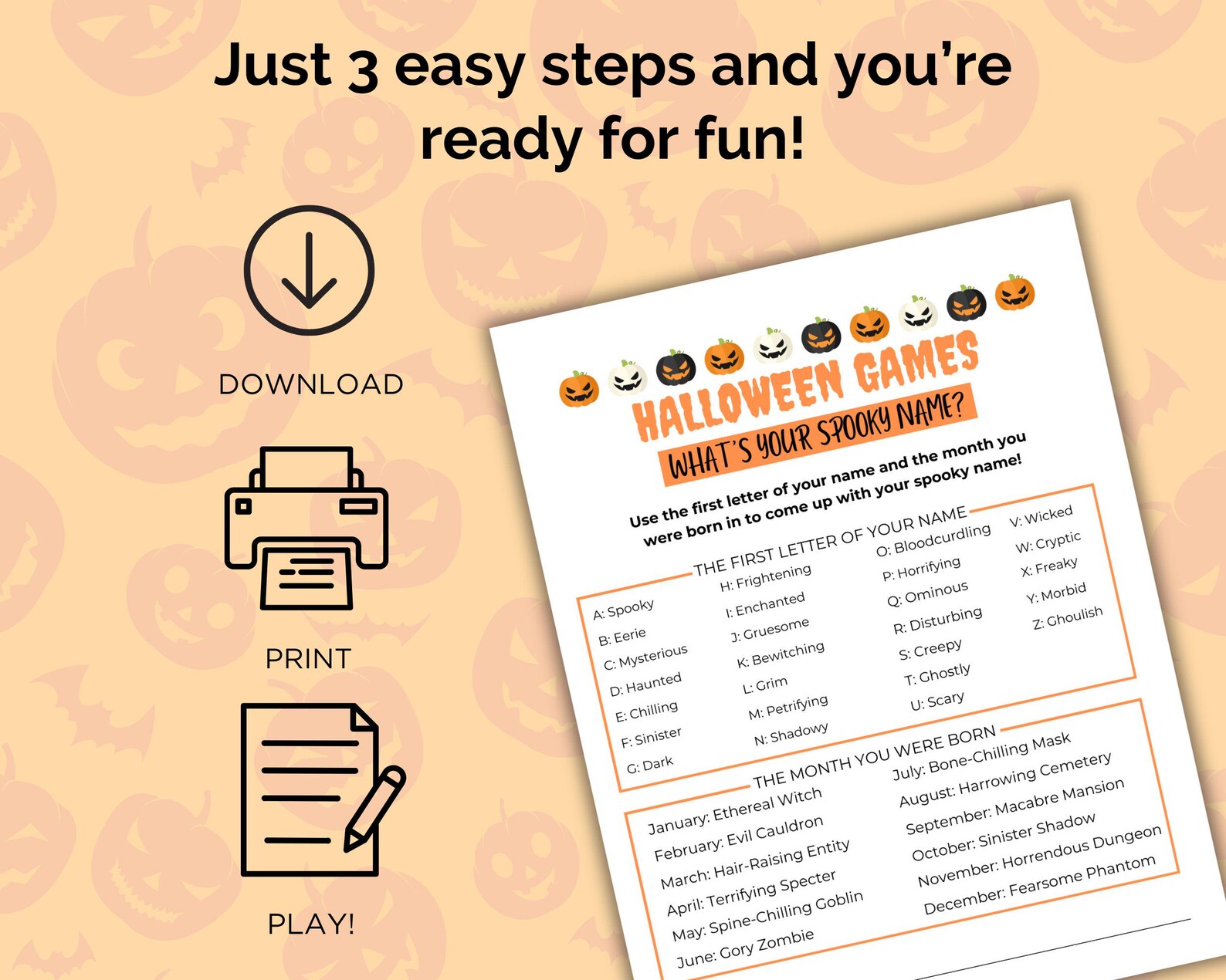 Just 3 easy steps and you're ready for fun!

DOWNLOAD

PRINT

PLAY!

HALLOWEEN GAMES

WHAT'S YOUR SPOOKY NAME?

Use the first letter of your name and the month you were born in to come up with your spooky name!

THE FIRST LETTER OF YOUR NAME

A: Spooky
B: Eerie
C: Mysterious
D: Haunted
E: Chilling
F: Sinister
G: Dark

H: Frightening
I: Enchanted
J: Gruesome
K: Bewitching
L: Grim
M: Petrifying
N: Shadowy

O: Bloodcurdling
P: Horrifying
Q: Ominous
R: Disturbing
S: Creepy
T: Ghostly
U: Scary

V: Wicked
W: Cryptic
X: Freaky
Y: Morbid
Z: Ghoulish

THE MONTH YOU WERE BORN

January: Ethereal Witch
February: Evil Cauldron
March: Hair-Raising Entity
April: Terrifying Specter
May: Spine-Chilling Goblin
June: Gory Zombie

July: Bone-Chilling Mask
August: Harrowing Cemetery
September: Macabre Mansion
October: Sinister Shadow
November: Horrendous Dungeon
December: Fearsome Phantom