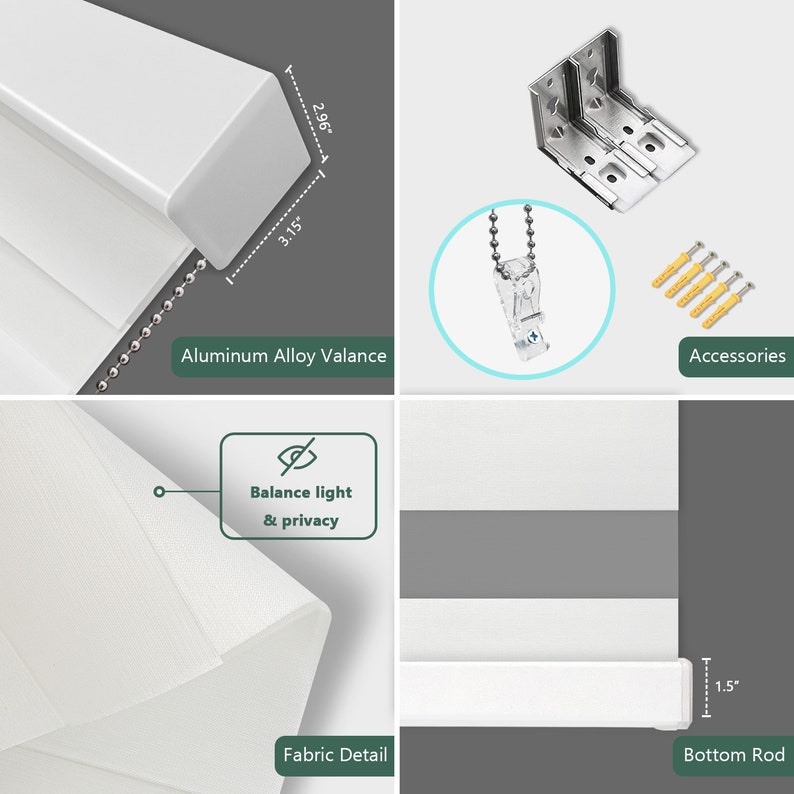 2.96"

3.15"

Aluminum Alloy Valance

Accessories

Balance light & privacy

Fabric Detail

1.5"

Bottom Rod