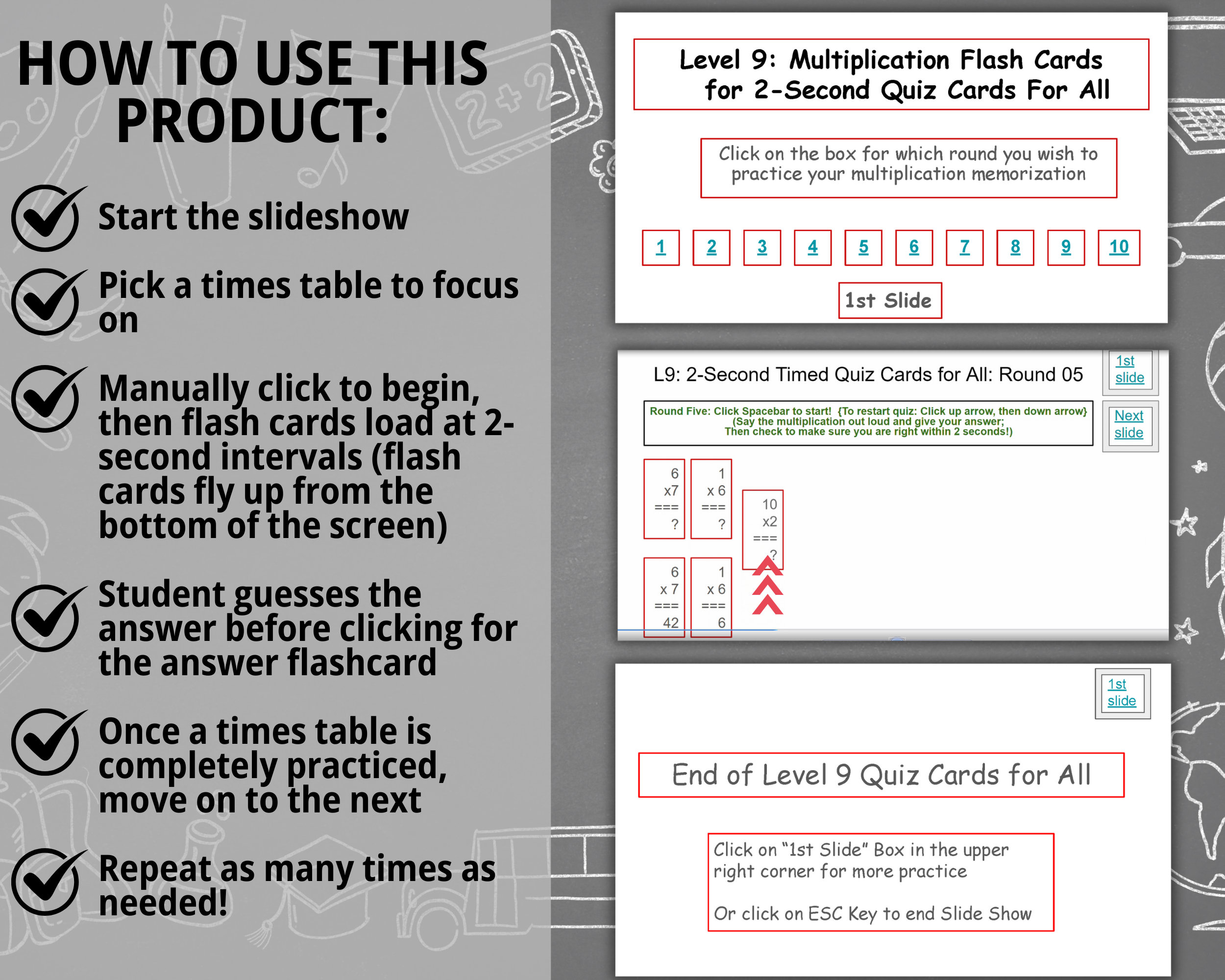 HOW TO USE THIS PRODUCT:

Start the slideshow

Pick a times table to focus on

Manually click to begin, then flash cards load at 2-second intervals (flash cards fly up from the bottom of the screen)

Student guesses the answer before clicking for the answer flashcard

Once a times table is completely practiced, move on to the next

Repeat as many times as needed!

Level 9: Multiplication Flash Cards for 2-Second Quiz Cards For All

Click on the box for which round you wish to practice your multiplication memorization

1 2 3 4 5 6 7 8 9 10

1st Slide

L9: 2-Second Timed Quiz Cards for All: Round 05

1st slide

Next slide

Round Five: Click Spacebar to start! {To restart quiz: Click up arrow, then down arrow} (Say the multiplication out loud and give your answer; Then check to make sure you are right within 2 seconds!)

6 x7 === ?

1 x 6 === ?

10 x2 === ?

6 x 7 === 42

1 x 6 === 6

1st slide

End of Level 9 Quiz Cards for All

Click on "1st Slide" Box in the upper right corner for more practice

Or click on ESC Key to end Slide Show