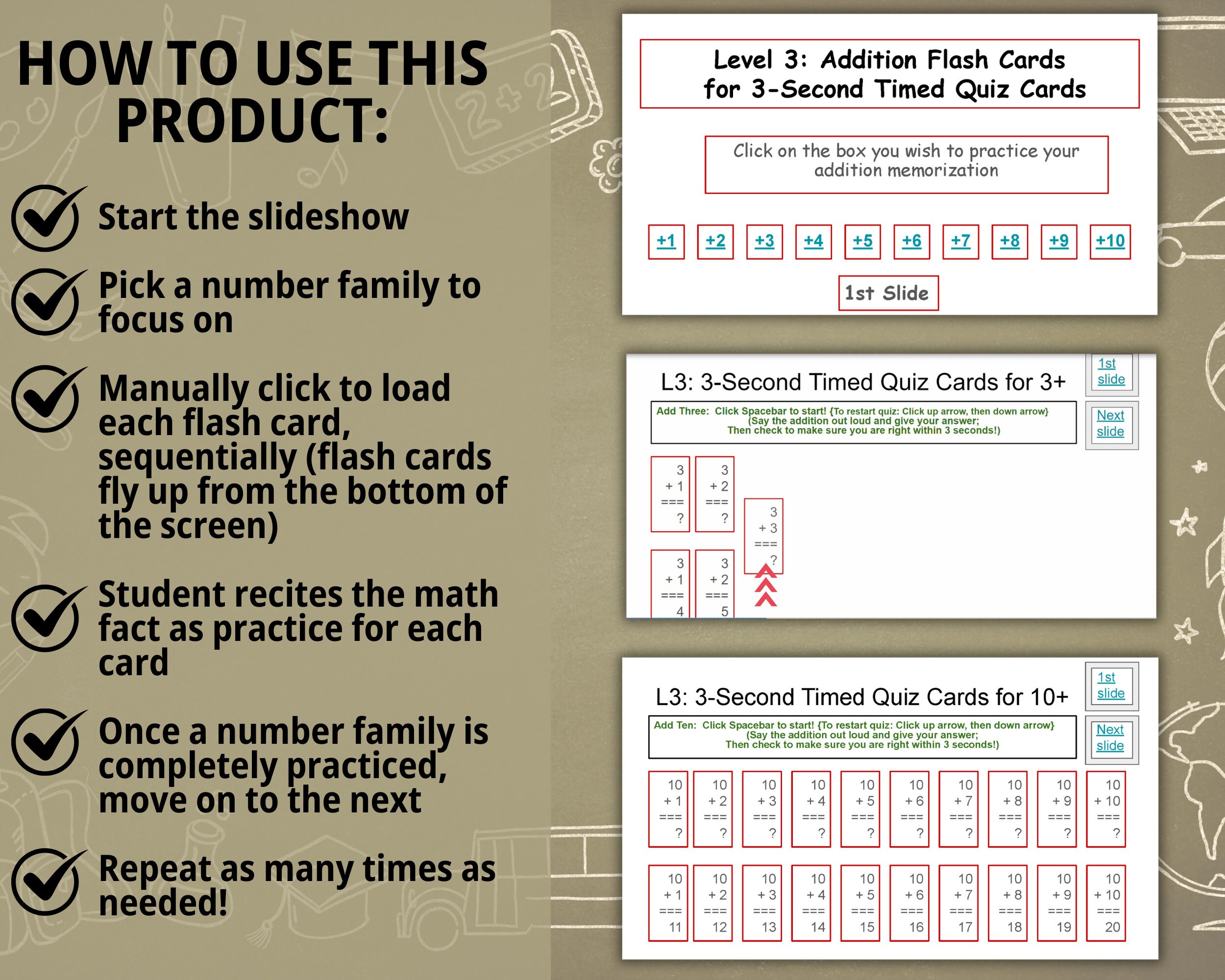 HOW TO USE THIS PRODUCT:

Start the slideshow

Pick a number family to focus on

Manually click to load each flash card, sequentially (flash cards fly up from the bottom of the screen)

Student recites the math fact as practice for each card

Once a number family is completely practiced, move on to the next

Repeat as many times as needed!

Level 3: Addition Flash Cards for 3-Second Timed Quiz Cards

Click on the box you wish to practice your addition memorization

+1 +2 +3 +4 +5 +6 +7 +8 +9 +10

1st Slide

L3: 3-Second Timed Quiz Cards for 3+

1st slide

Next slide

Add Three: Click Spacebar to start! {To restart quiz: Click up arrow, then down arrow} (Say the addition out loud and give your answer; Then check to make sure you are right within 3 seconds!)

3 + 1 === ?
3 + 2 === ?
3 + 3 === ?
3 + 1 === 4
3 + 2 === 5

L3: 3-Second Timed Quiz Cards for 10+

1st slide

Next slide

Add Ten: Click Spacebar to start! {To restart quiz: Click up arrow, then down arrow} (Say the addition out loud and give your answer; Then check to make sure you are right within 3 seconds!)

10 + 1 === ?
10 + 2 === ?
10 + 3 === ?
10 + 4 === ?
10 + 5 === ?
10 + 6 === ?
10 + 7 === ?
10 + 8 === ?
10 + 9 === ?
10 + 10 === ?

10 + 1 === 11
10 + 2 === 12
10 + 3 === 13
10 + 4 === 14
10 + 5 === 15
10 + 6 === 16
10 + 7 === 17
10 + 8 === 18
10 + 9 === 19
10 + 10 === 20