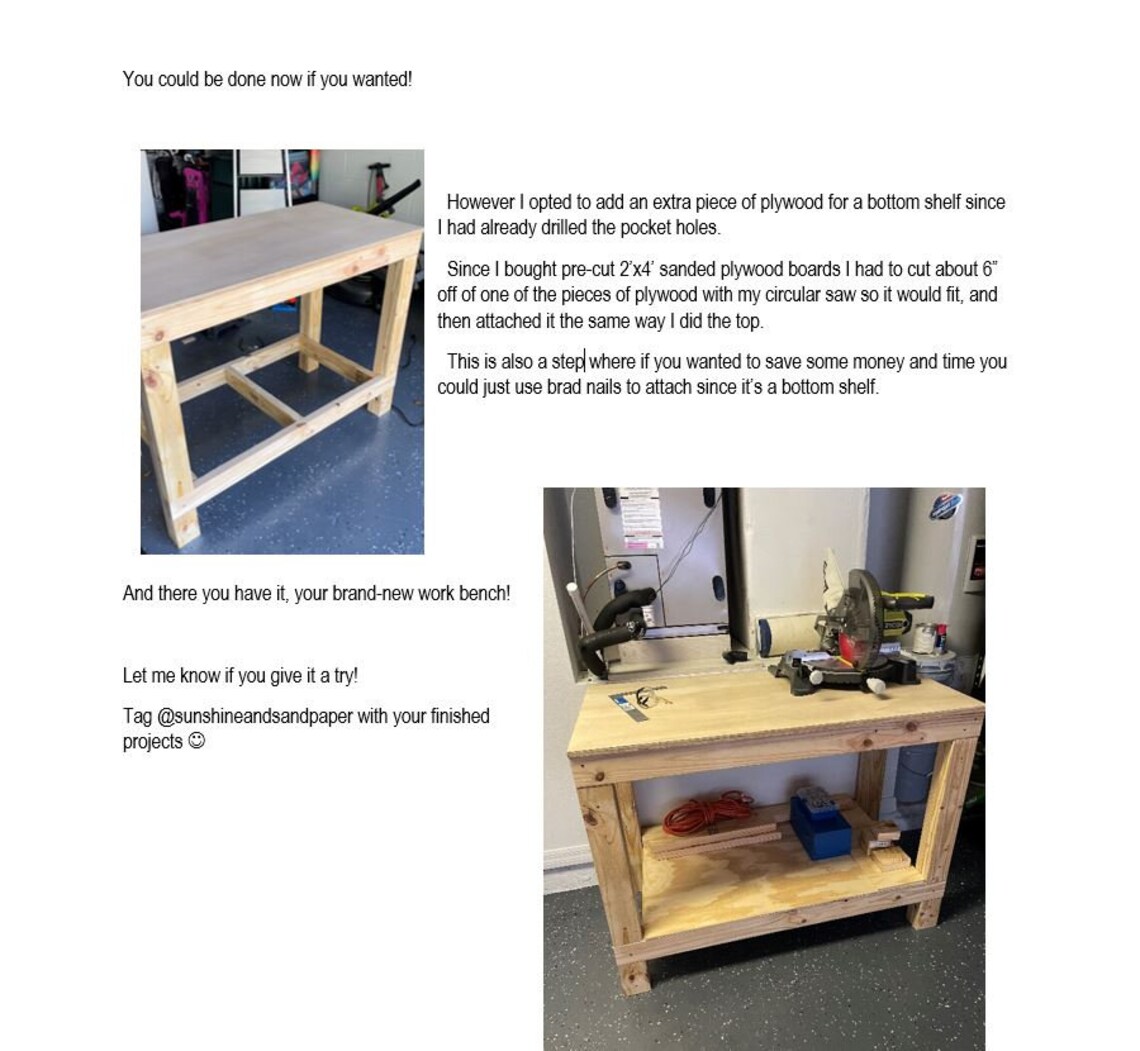 You could be done now if you wanted!

However I opted to add an extra piece of plywood for a bottom shelf since I had already drilled the pocket holes.

Since I bought pre-cut 2'x4' sanded plywood boards I had to cut about 6" off of one of the pieces of plywood with my circular saw so it would fit, and then attached it the same way I did the top.

This is also a step where if you wanted to save some money and time you could just use brad nails to attach since it's a bottom shelf.

And there you have it, your brand-new work bench!

Let me know if you give it a try!

Tag @sunshineandsandpaper with your finished projects ☺