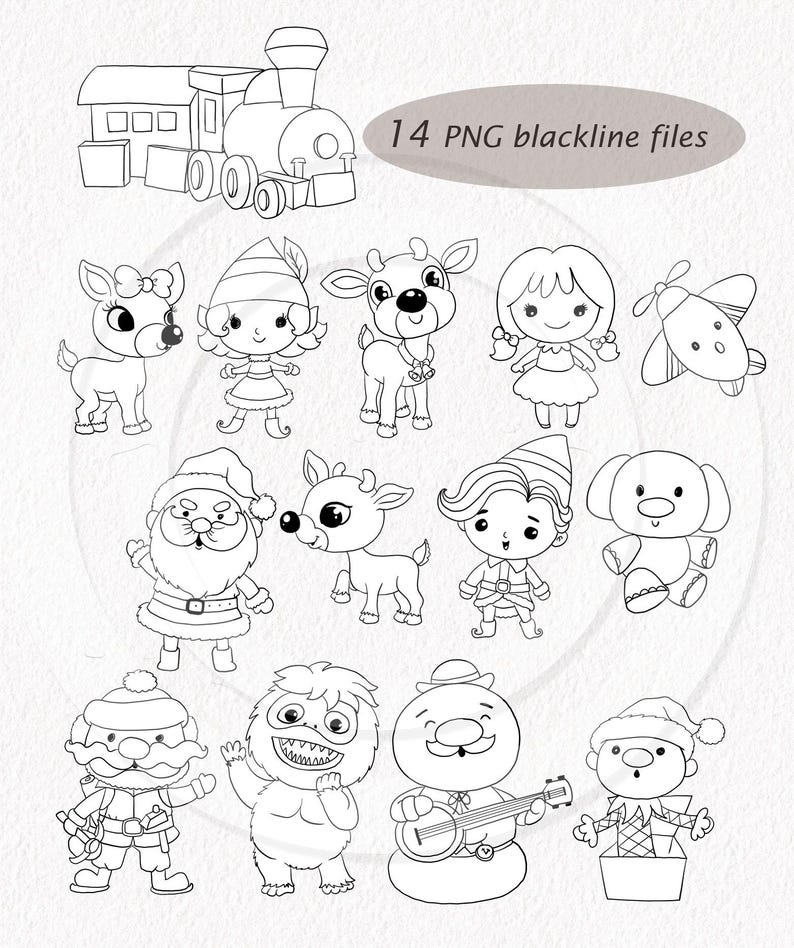 14 PNG blackline files