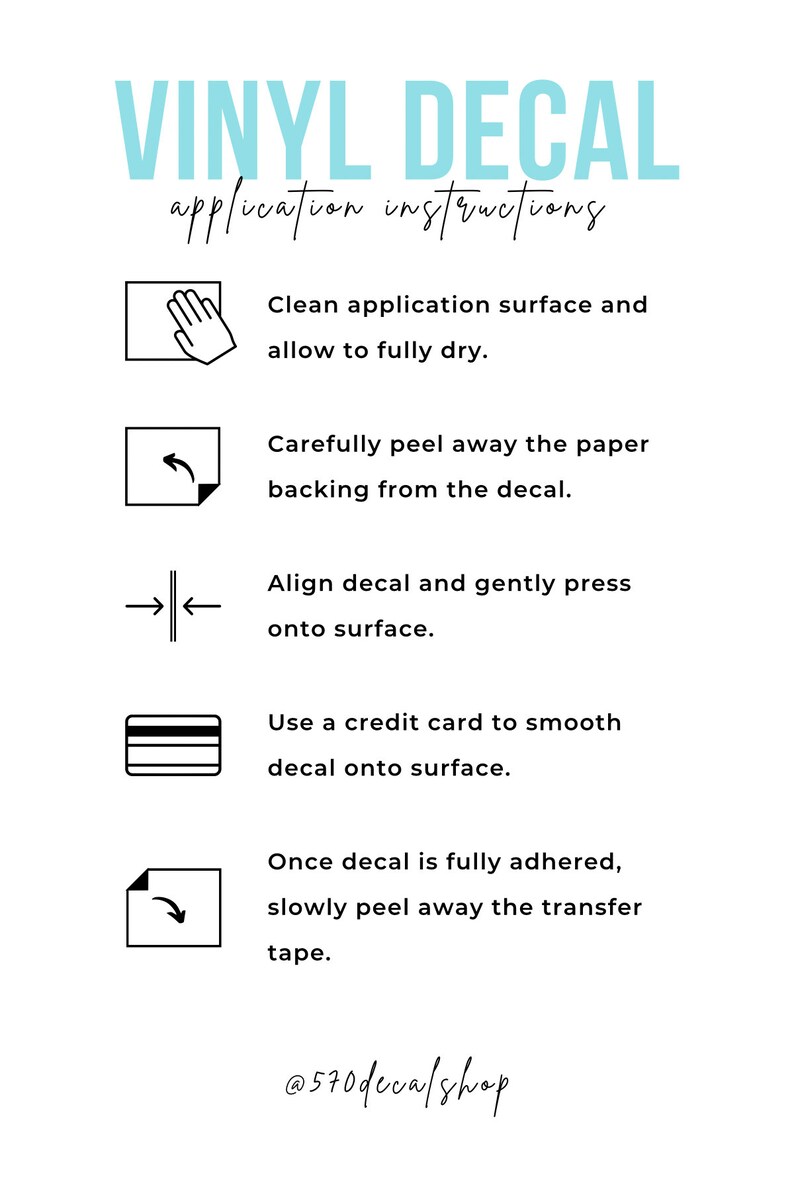 VINYL DECAL
application instructions

Clean application surface and allow to fully dry.

Carefully peel away the paper backing from the decal.

Align decal and gently press onto surface.

Use a credit card to smooth decal onto surface.

Once decal is fully adhered, slowly peel away the transfer tape.

@570decalshop