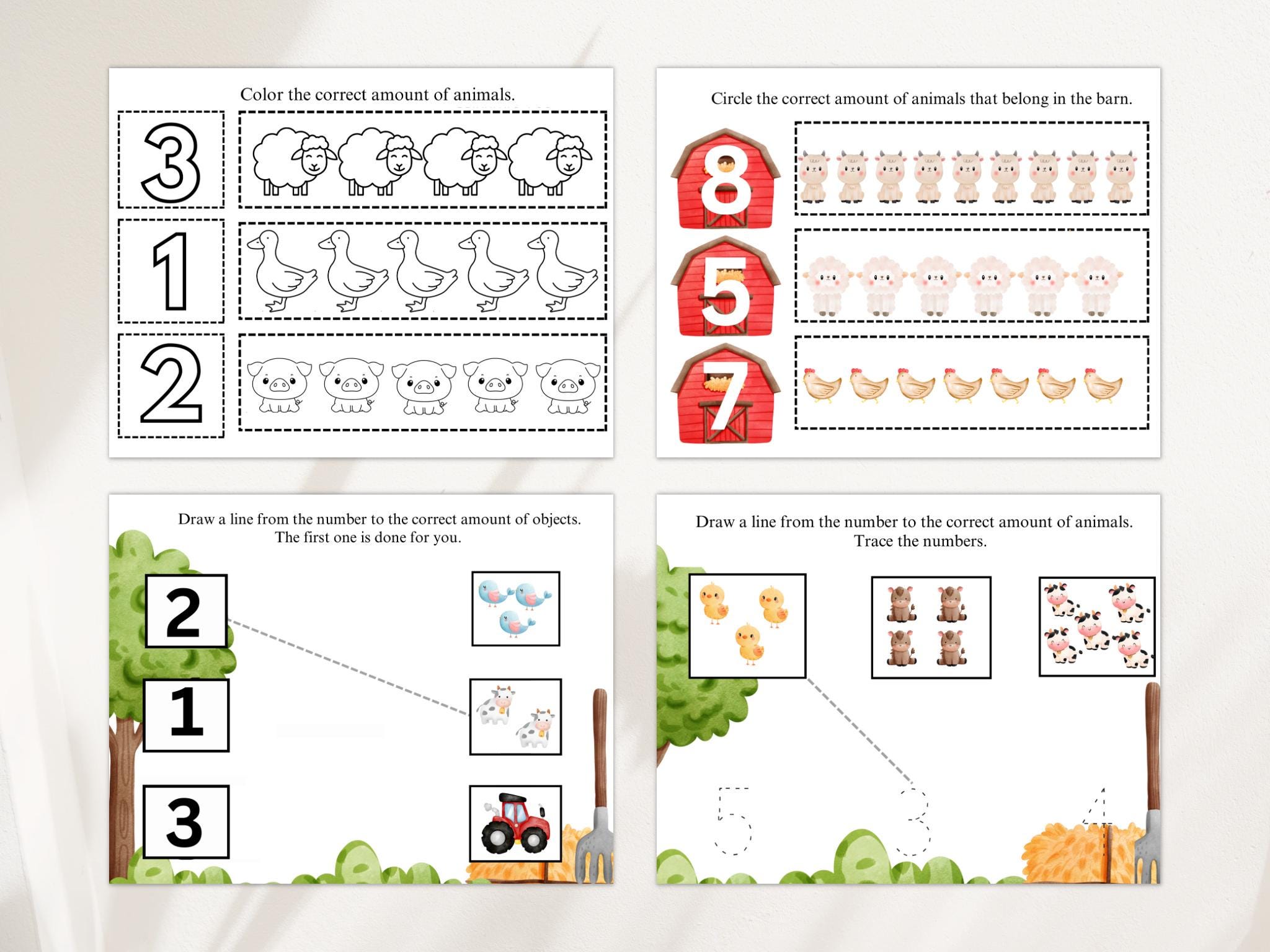 Color the correct amount of animals.

3

1

2

Circle the correct amount of animals that belong in the barn.

8

5

7

Draw a line from the number to the correct amount of objects. The first one is done for you.

2

1

3

Draw a line from the number to the correct amount of animals. Trace the numbers.

5

3

4