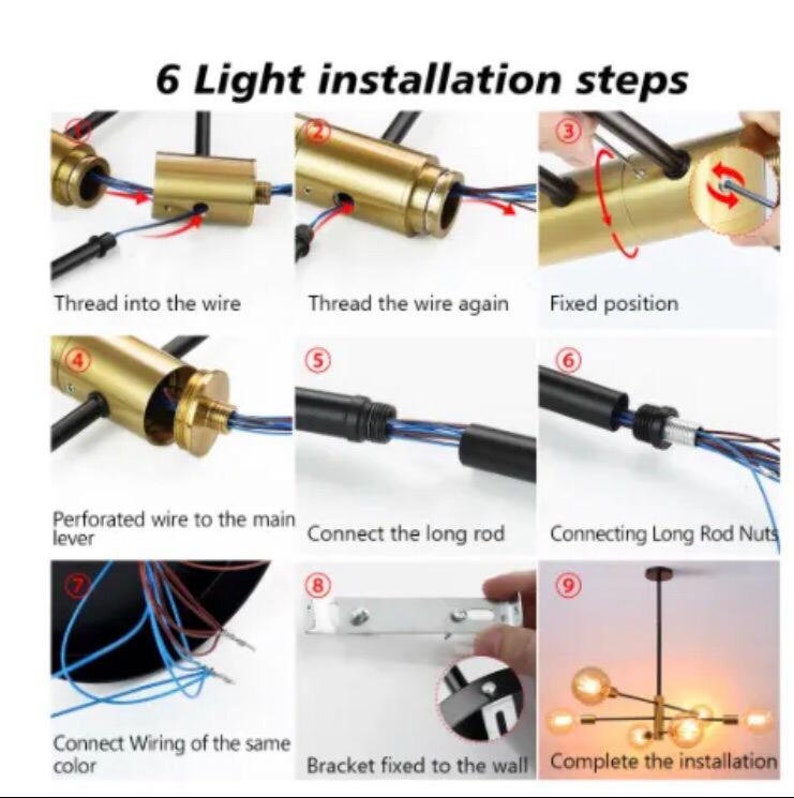 6 Light installation steps

①
Thread into the wire

②
Thread the wire again

③
Fixed position

④
Perforated wire to the main lever

⑤
Connect the long rod

⑥
Connecting Long Rod Nuts

⑦
Connect Wiring of the same color

⑧
Bracket fixed to the wall

⑨
Complete the installation