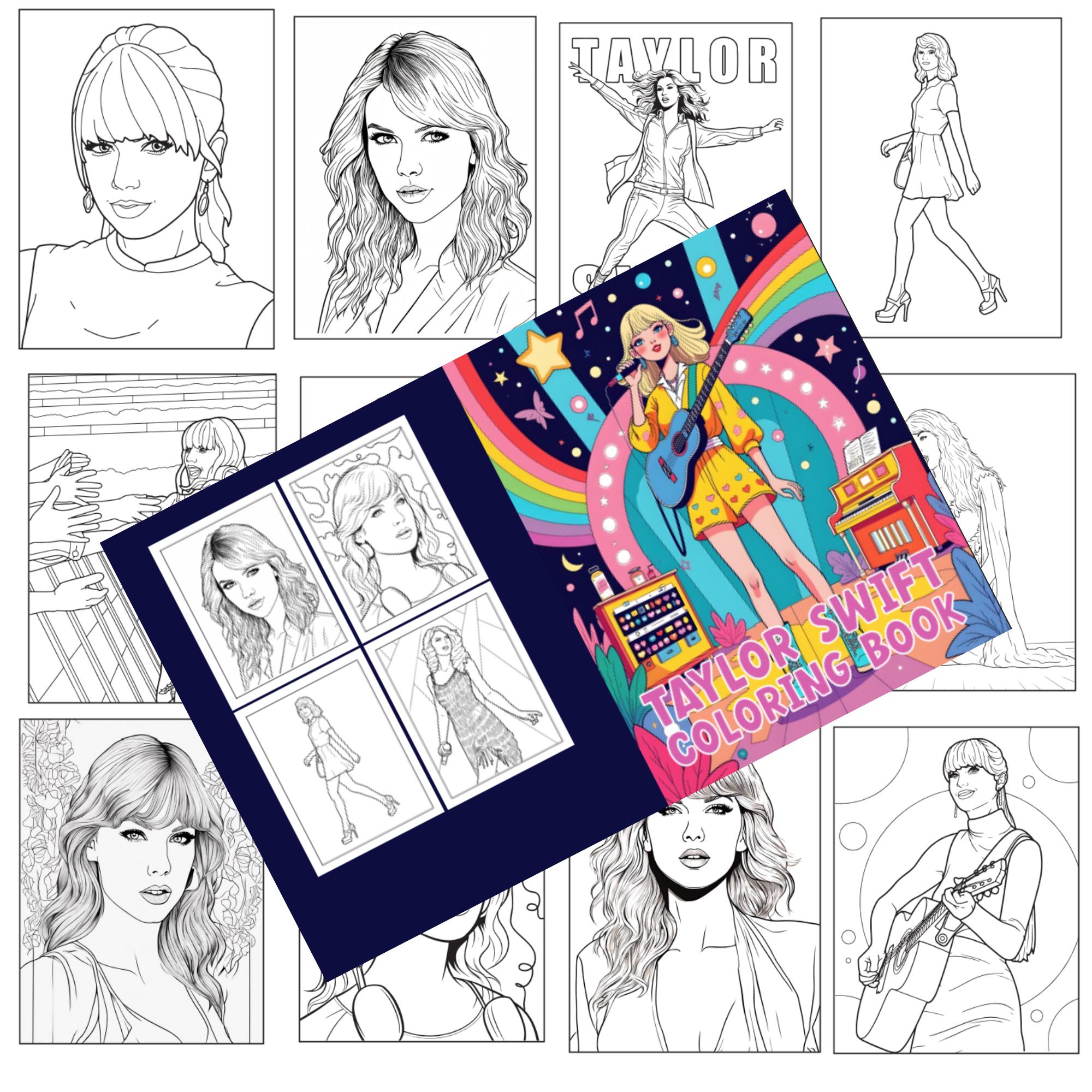 TAYLOR

TAYLOR SWIFT
COLORING BOOK