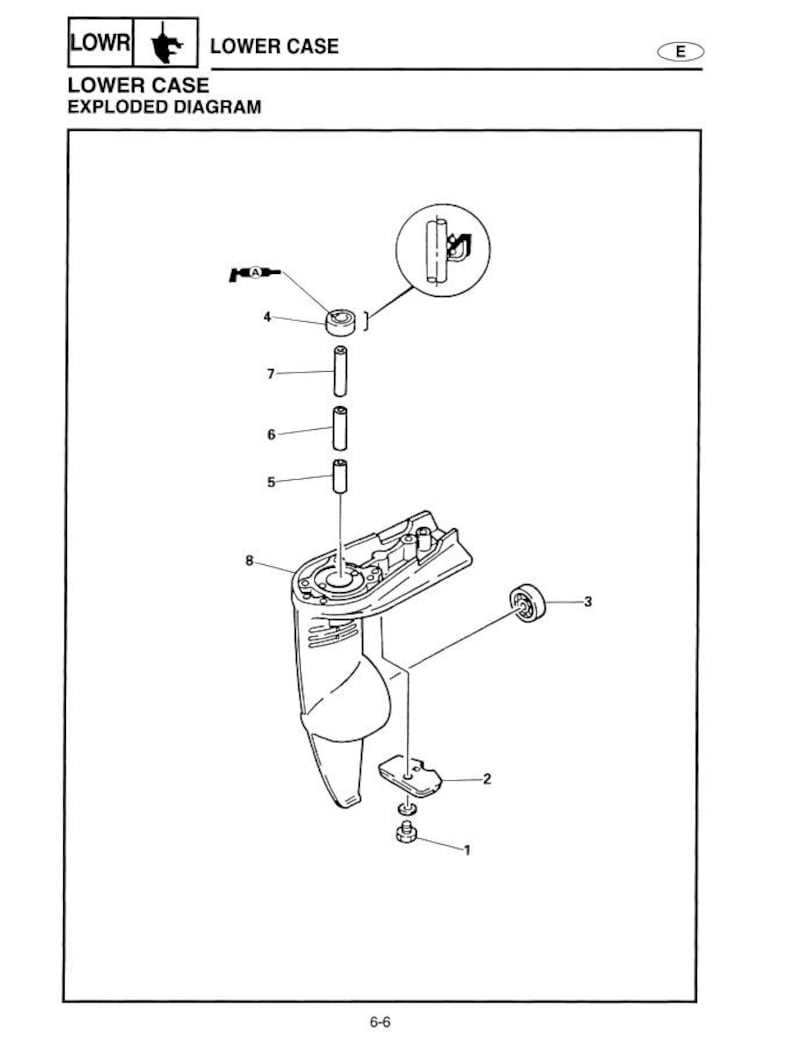 LOWR LOWER CASE E

LOWER CASE
EXPLODED DIAGRAM

A
4
7
6
5
8
3
2
1

6-6