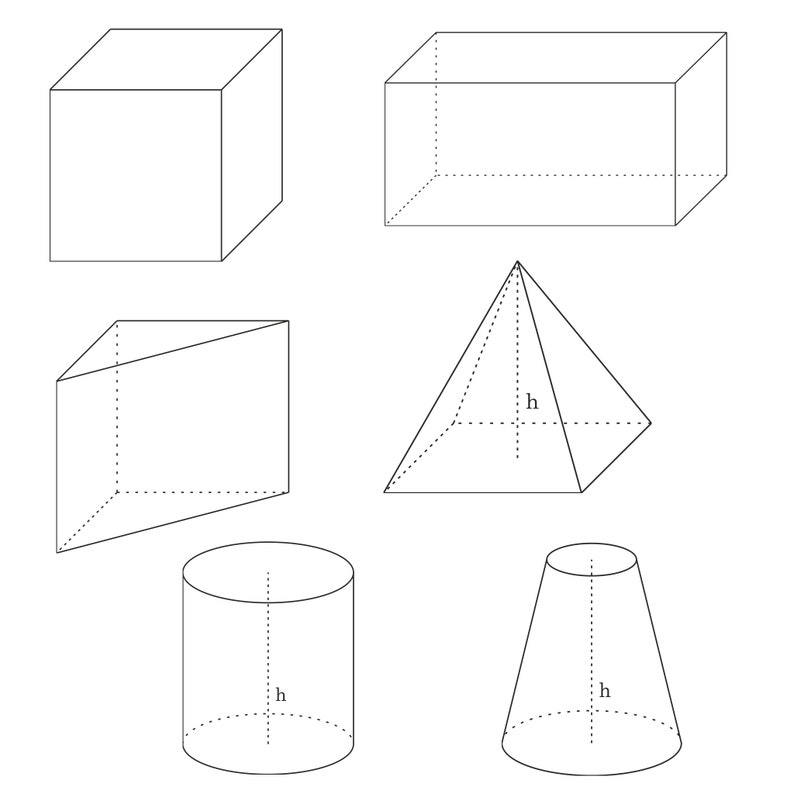 h

h

h