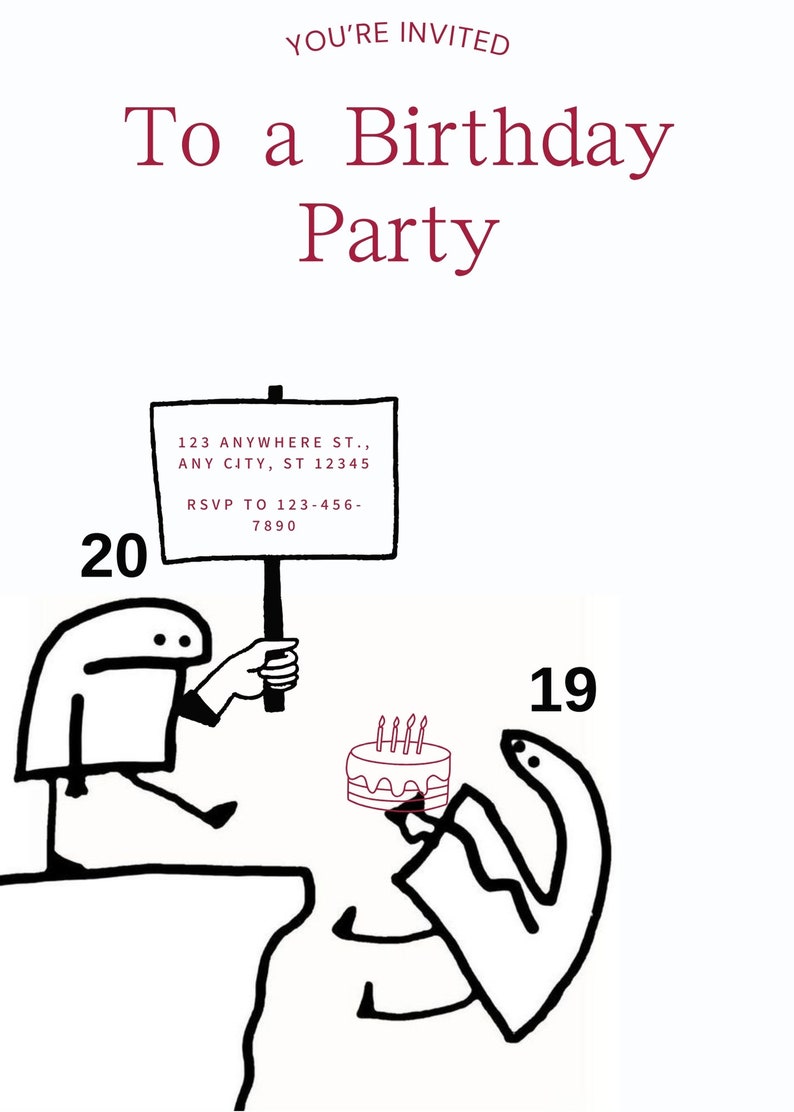 YOU'RE INVITED

To a Birthday Party

123 ANYWHERE ST., ANY CITY, ST 12345

RSVP TO 123-456-7890

20

19