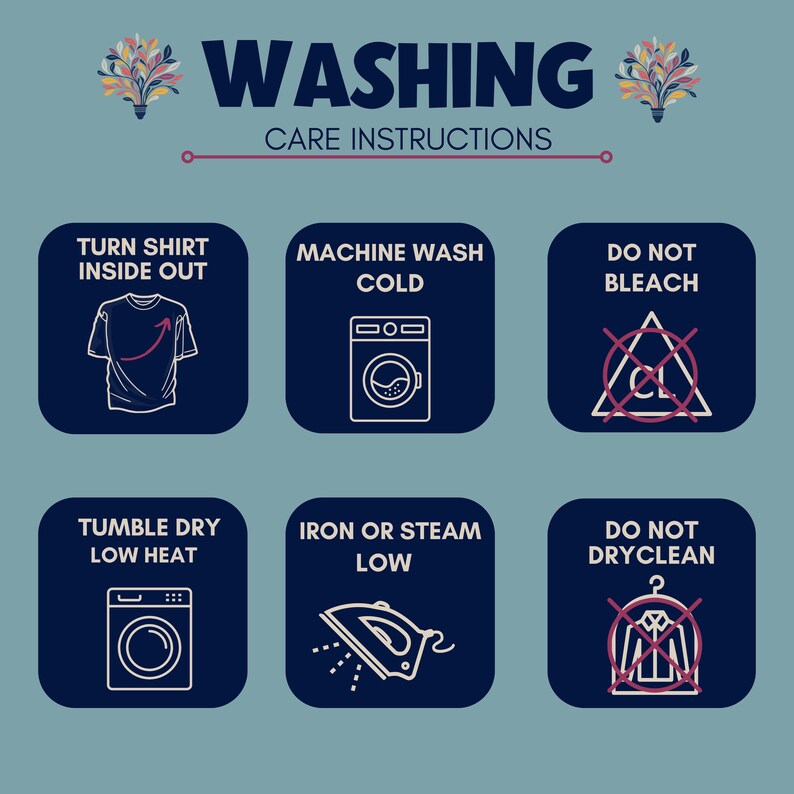 WASHING
CARE INSTRUCTIONS

TURN SHIRT INSIDE OUT

MACHINE WASH COLD

DO NOT BLEACH

CL

TUMBLE DRY LOW HEAT

IRON OR STEAM LOW

DO NOT DRYCLEAN