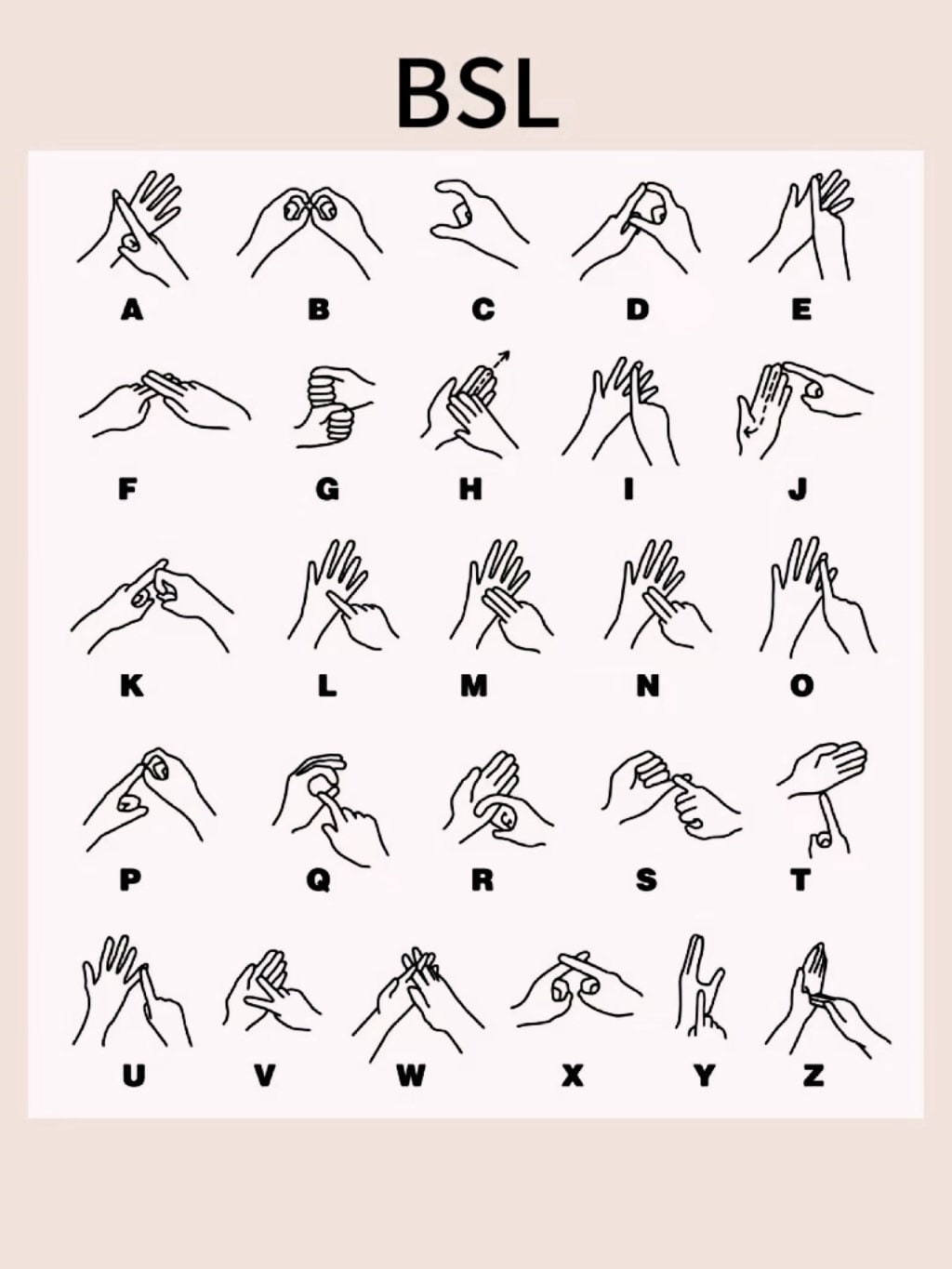 BSL

A B C D E

F G H I J

K L M N O

P Q R S T

U V W X Y Z