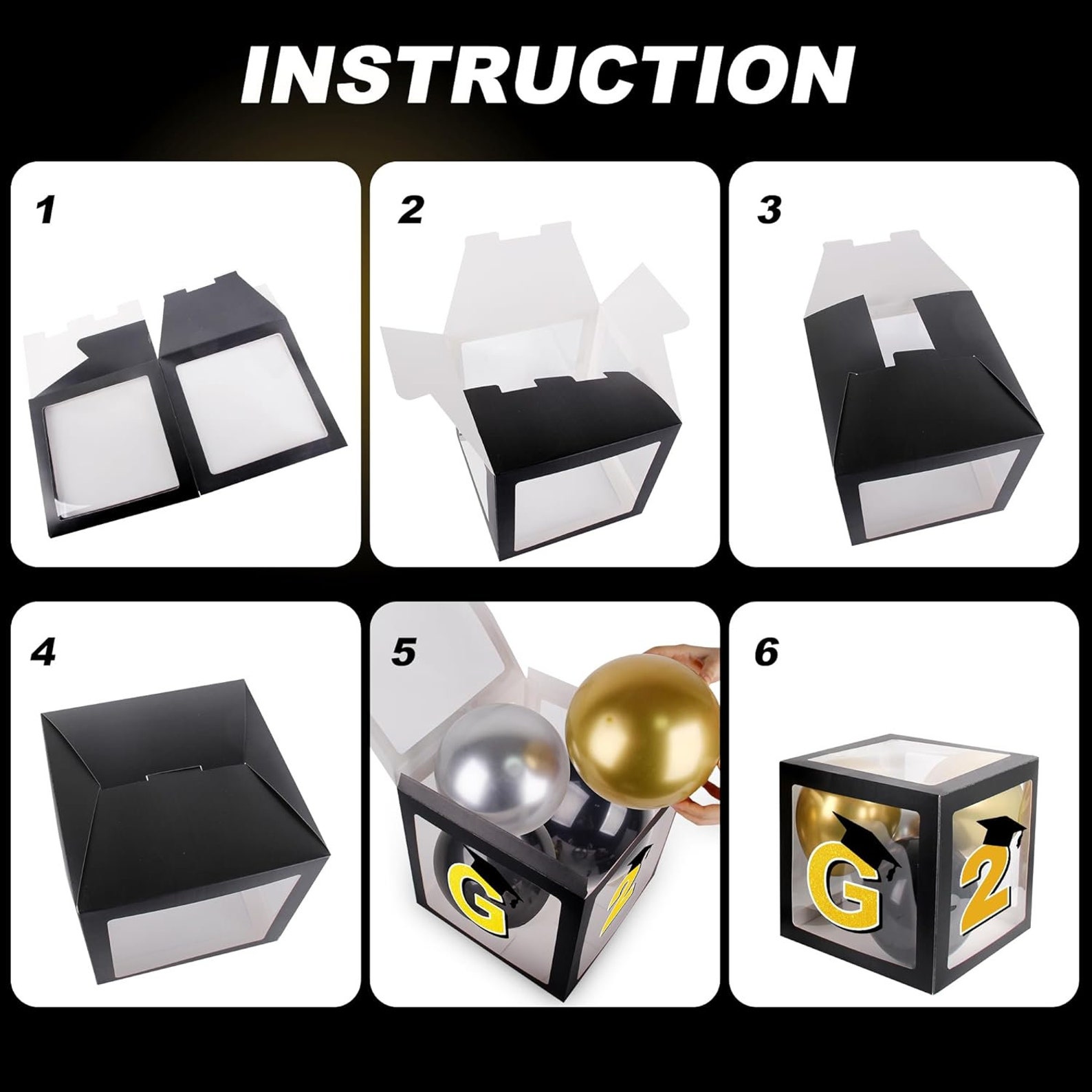 INSTRUCTION

1

2

3

4

5

G

2

6

G

2