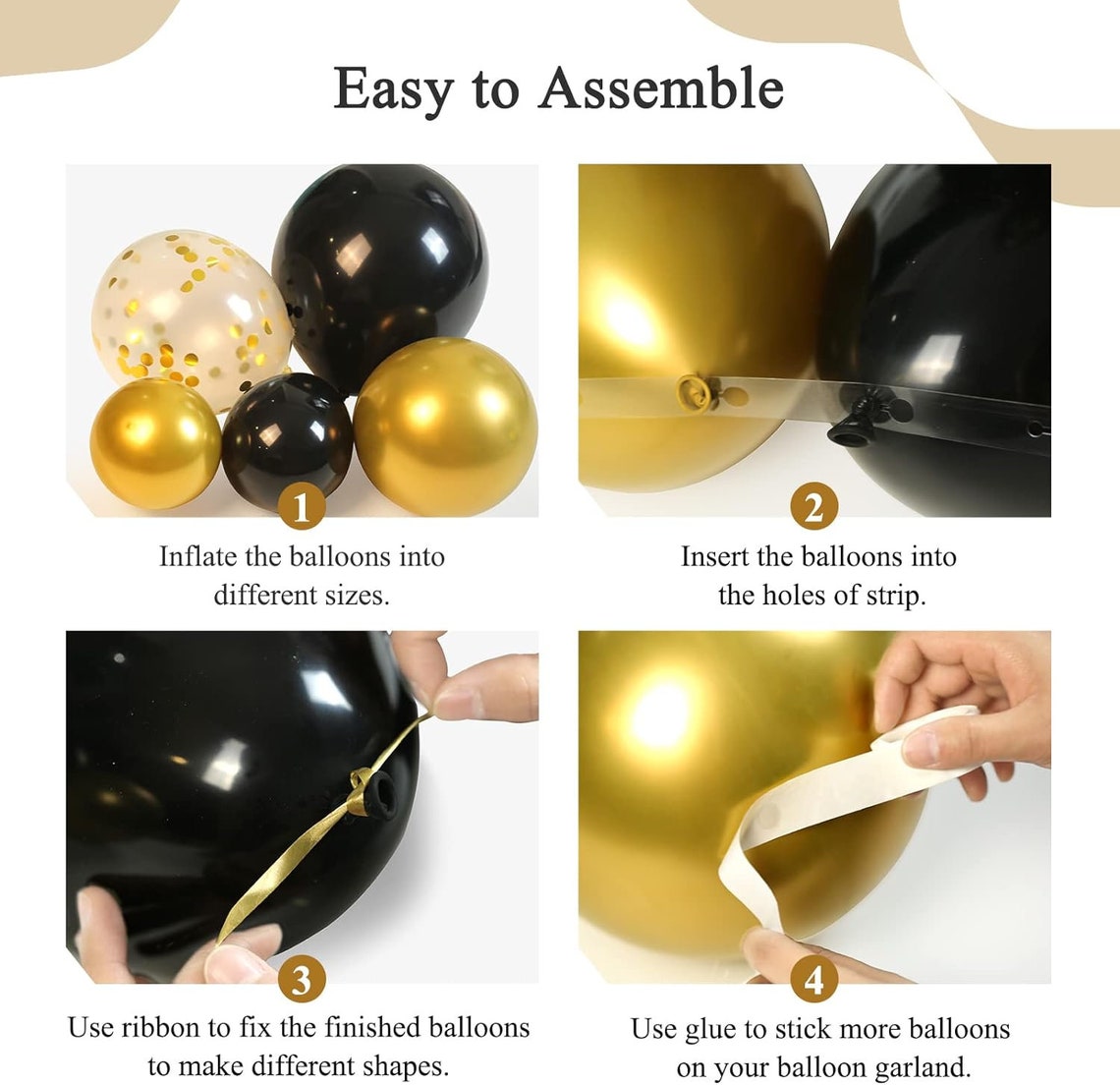 Easy to Assemble

1

Inflate the balloons into different sizes.

2

Insert the balloons into the holes of strip.

3

Use ribbon to fix the finished balloons to make different shapes.

4

Use glue to stick more balloons on your balloon garland.