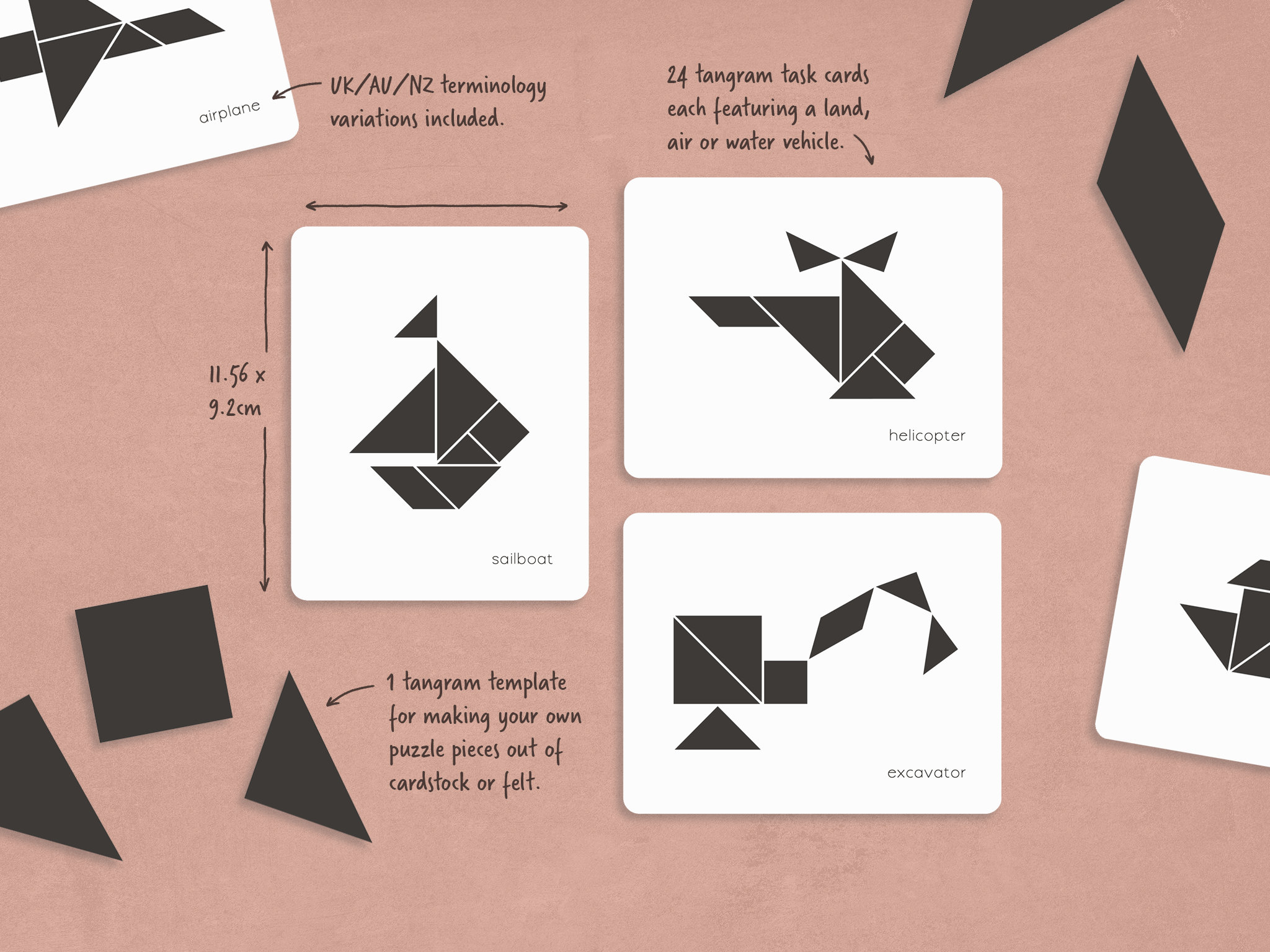 airplane

UK/AU/NZ terminology variations included.

24 tangram task cards each featuring a land, air or water vehicle.

11.56 x 9.2cm

sailboat

helicopter

excavator

1 tangram template for making your own puzzle pieces out of cardstock or felt.