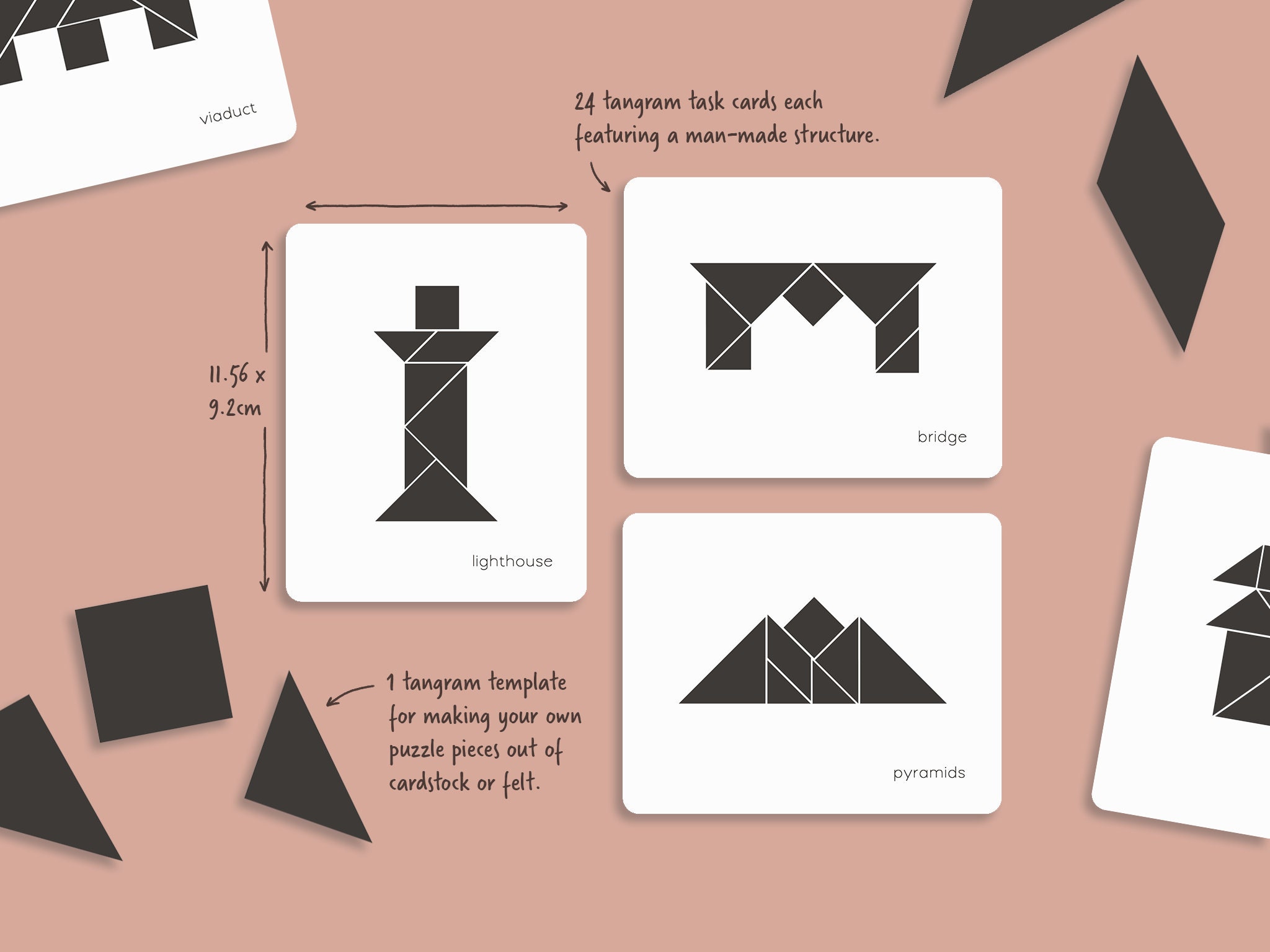 viaduct

24 tangram task cards each featuring a man-made structure.

11.56 x 9.2cm

lighthouse

bridge

pyramids

1 tangram template for making your own puzzle pieces out of cardstock or felt.