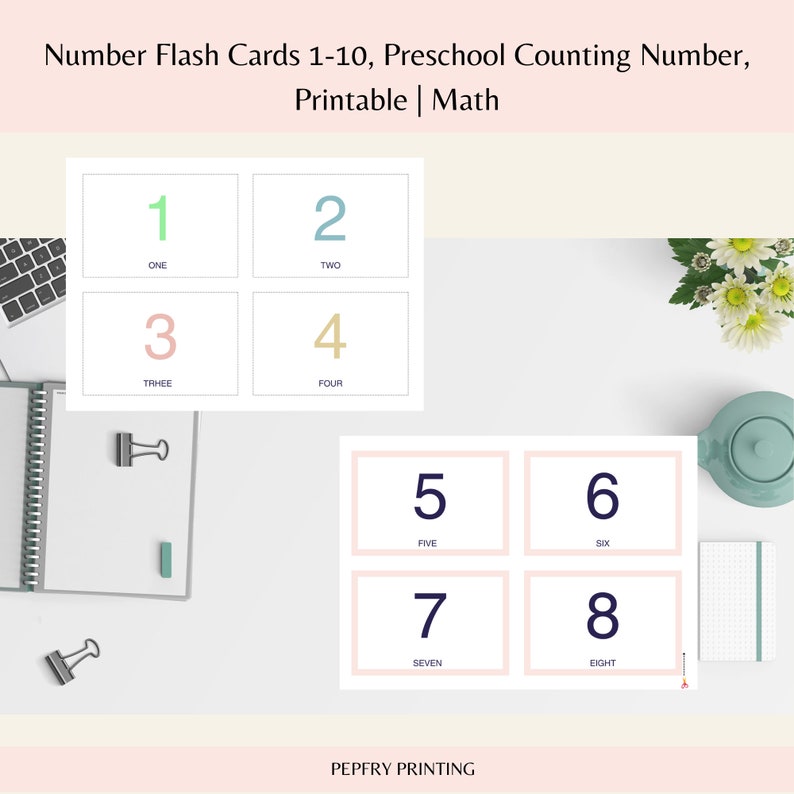 Number Flash Cards 1-10, Preschool Counting Number, Printable | Math

1
ONE

2
TWO

3
TRHEE

4
FOUR

5
FIVE

6
SIX

7
SEVEN

8
EIGHT

PEPFRY PRINTING