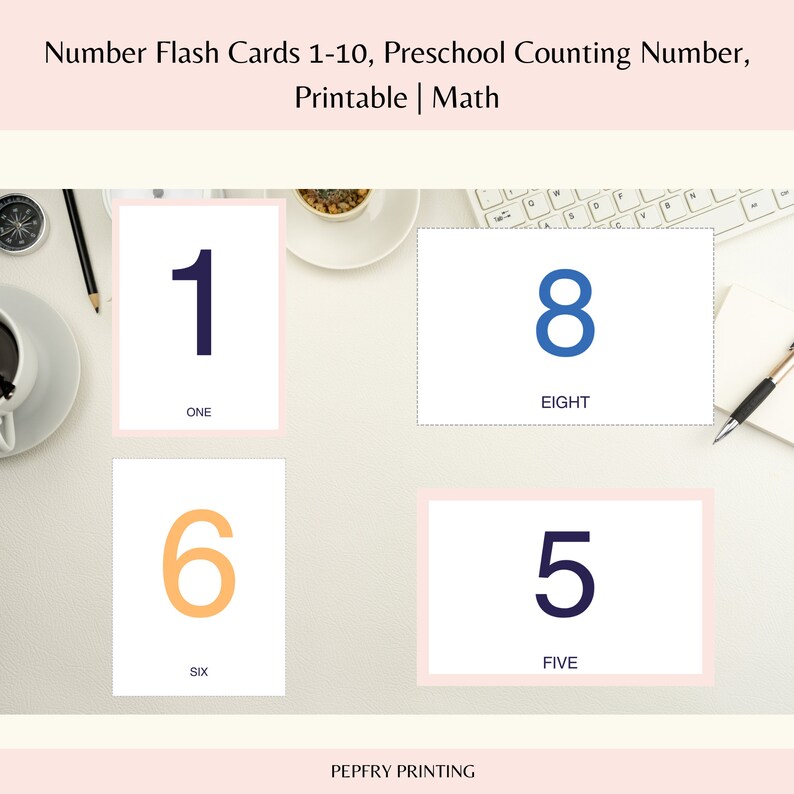 Number Flash Cards 1-10, Preschool Counting Number, Printable | Math

1
ONE

8
EIGHT

6
SIX

5
FIVE

PEPFRY PRINTING