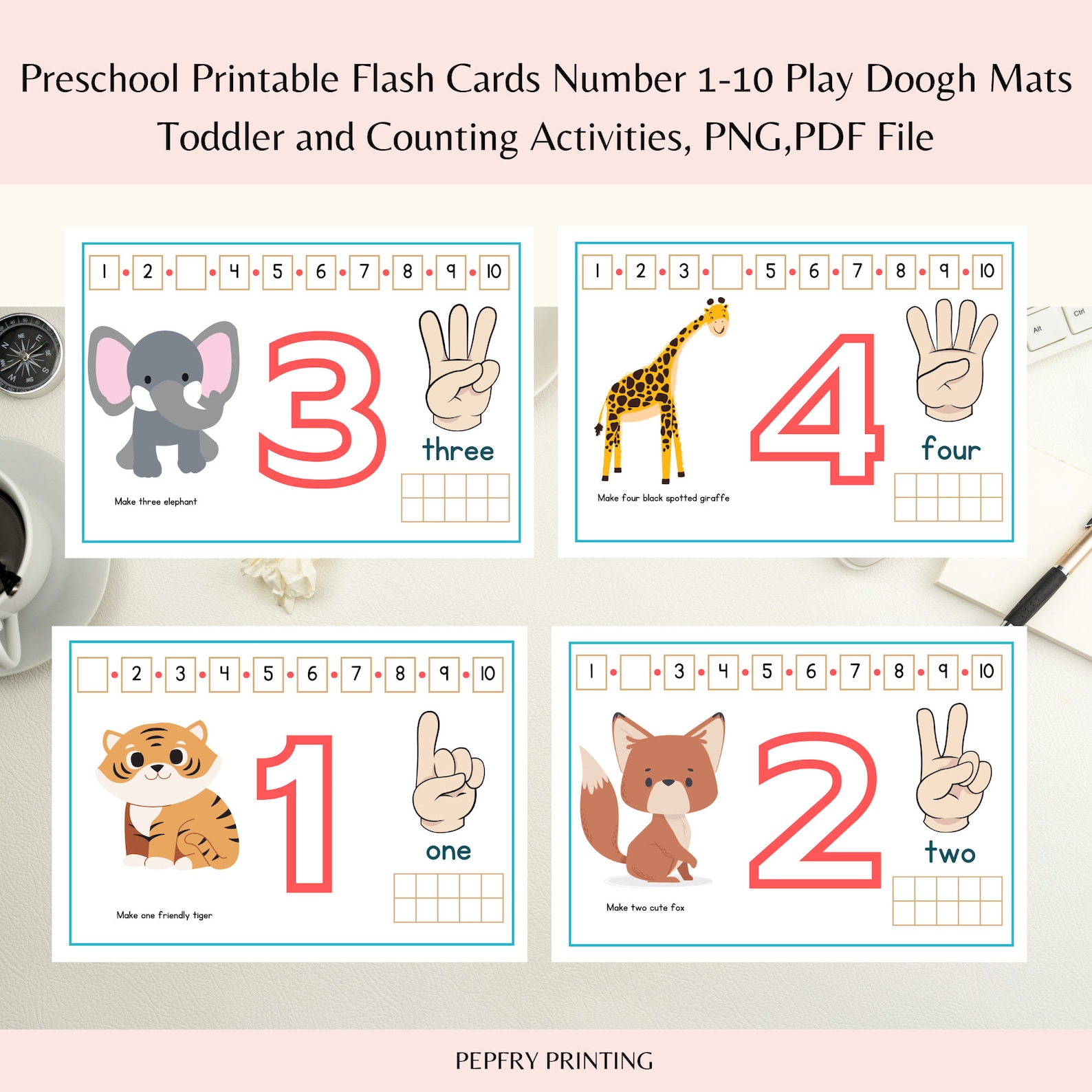 Preschool Printable Flash Cards Number 1-10 Play Doogh Mats
Toddler and Counting Activities, PNG,PDF File

1 2 4 5 6 7 8 9 10

3

three

Make three elephant

1 2 3 5 6 7 8 9 10

4

four

Make four black spotted giraffe

2 3 4 5 6 7 8 9 10

1

one

Make one friendly tiger

1 3 4 5 6 7 8 9 10

2

two

Make two cute fox

PEPFRY PRINTING