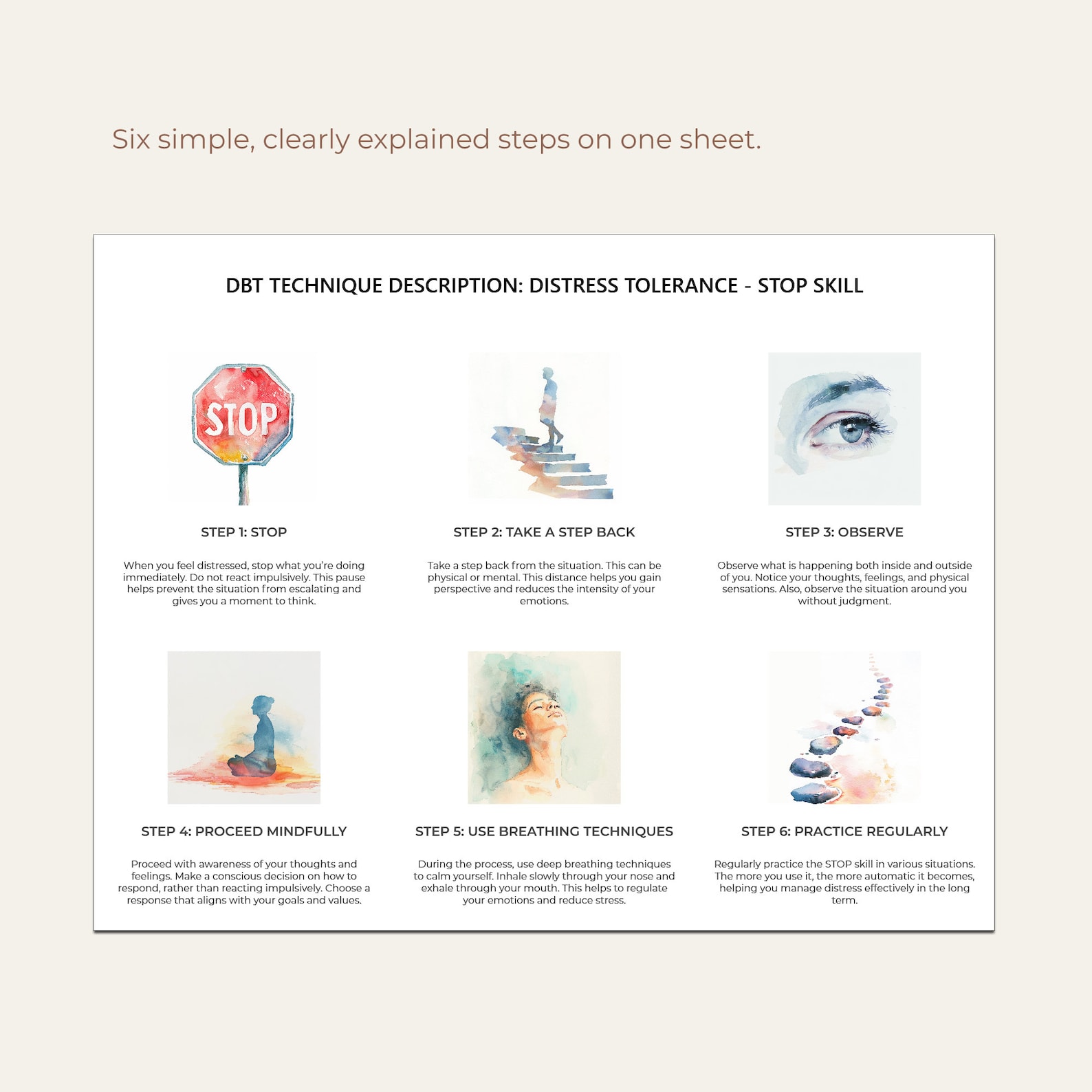 Six simple, clearly explained steps on one sheet.

DBT TECHNIQUE DESCRIPTION: DISTRESS TOLERANCE - STOP SKILL

STOP

STEP 1: STOP

When you feel distressed, stop what you're doing immediately. Do not react impulsively. This pause helps prevent the situation from escalating and gives you a moment to think.

STEP 2: TAKE A STEP BACK

Take a step back from the situation. This can be physical or mental. This distance helps you gain perspective and reduces the intensity of your emotions.

STEP 3: OBSERVE

Observe what is happening both inside and outside of you. Notice your thoughts, feelings, and physical sensations. Also, observe the situation around you without judgment.

STEP 4: PROCEED MINDFULLY

Proceed with awareness of your thoughts and feelings. Make a conscious decision on how to respond, rather than reacting impulsively. Choose a response that aligns with your goals and values.

STEP 5: USE BREATHING TECHNIQUES

During the process, use deep breathing techniques to calm yourself. Inhale slowly through your nose and exhale through your mouth. This helps to regulate your emotions and reduce stress.

STEP 6: PRACTICE REGULARLY

Regularly practice the STOP skill in various situations. The more you use it, the more automatic it becomes, helping you manage distress effectively in the long term.