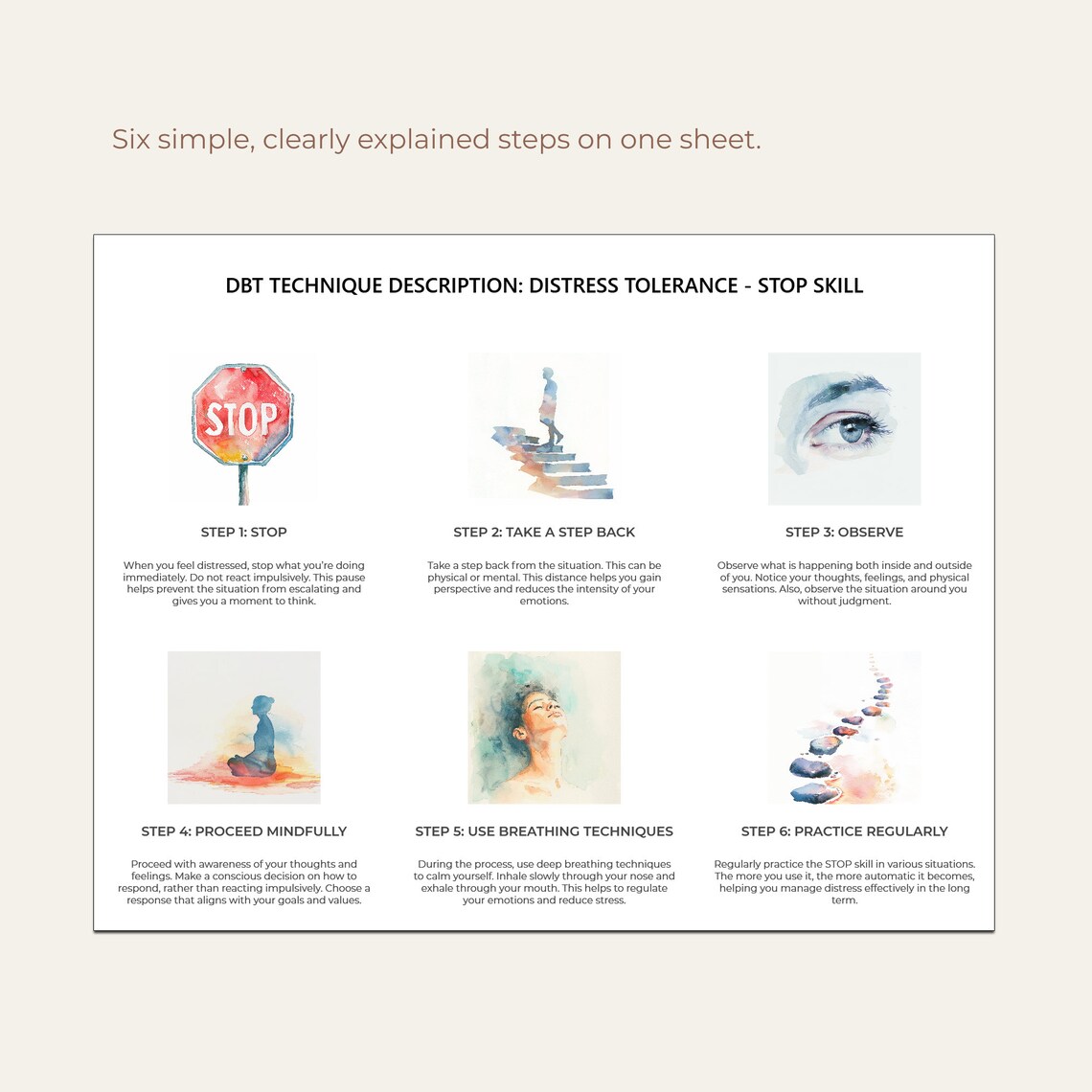 Six simple, clearly explained steps on one sheet.

DBT TECHNIQUE DESCRIPTION: DISTRESS TOLERANCE - STOP SKILL

STOP

STEP 1: STOP

When you feel distressed, stop what you're doing immediately. Do not react impulsively. This pause helps prevent the situation from escalating and gives you a moment to think.

STEP 2: TAKE A STEP BACK

Take a step back from the situation. This can be physical or mental. This distance helps you gain perspective and reduces the intensity of your emotions.

STEP 3: OBSERVE

Observe what is happening both inside and outside of you. Notice your thoughts, feelings, and physical sensations. Also, observe the situation around you without judgment.

STEP 4: PROCEED MINDFULLY

Proceed with awareness of your thoughts and feelings. Make a conscious decision on how to respond, rather than reacting impulsively. Choose a response that aligns with your goals and values.

STEP 5: USE BREATHING TECHNIQUES

During the process, use deep breathing techniques to calm yourself. Inhale slowly through your nose and exhale through your mouth. This helps to regulate your emotions and reduce stress.

STEP 6: PRACTICE REGULARLY

Regularly practice the STOP skill in various situations. The more you use it, the more automatic it becomes, helping you manage distress effectively in the long term.