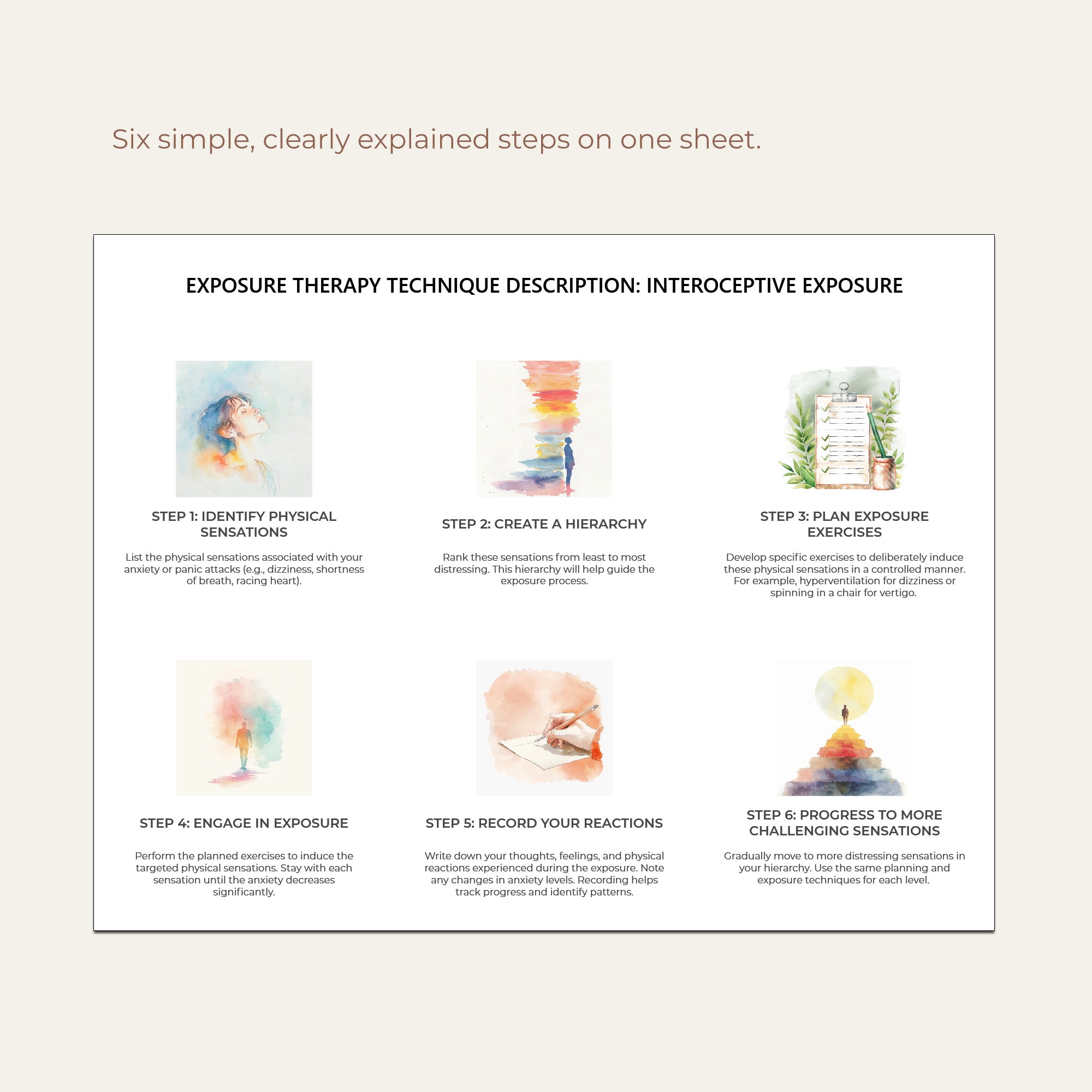 Six simple, clearly explained steps on one sheet.

EXPOSURE THERAPY TECHNIQUE DESCRIPTION: INTEROCEPTIVE EXPOSURE

STEP 1: IDENTIFY PHYSICAL SENSATIONS

List the physical sensations associated with your anxiety or panic attacks (e.g., dizziness, shortness of breath, racing heart).

STEP 2: CREATE A HIERARCHY

Rank these sensations from least to most distressing. This hierarchy will help guide the exposure process.

STEP 3: PLAN EXPOSURE EXERCISES

Develop specific exercises to deliberately induce these physical sensations in a controlled manner. For example, hyperventilation for dizziness or spinning in a chair for vertigo.

STEP 4: ENGAGE IN EXPOSURE

Perform the planned exercises to induce the targeted physical sensations. Stay with each sensation until the anxiety decreases significantly.

STEP 5: RECORD YOUR REACTIONS

Write down your thoughts, feelings, and physical reactions experienced during the exposure. Note any changes in anxiety levels. Recording helps track progress and identify patterns.

STEP 6: PROGRESS TO MORE CHALLENGING SENSATIONS

Gradually move to more distressing sensations in your hierarchy. Use the same planning and exposure techniques for each level.