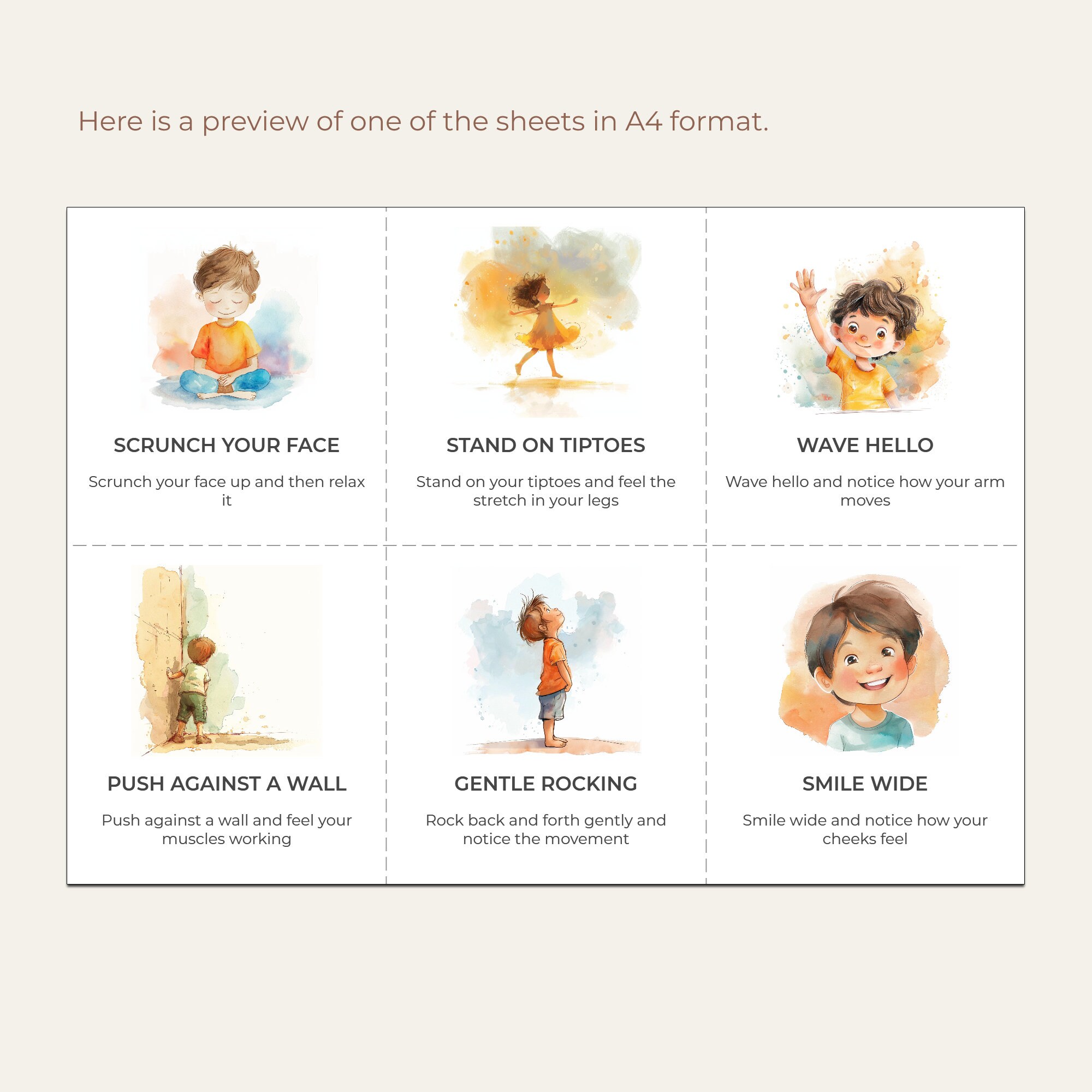 Here is a preview of one of the sheets in A4 format.

SCRUNCH YOUR FACE

Scrunch your face up and then relax it

STAND ON TIPTOES

Stand on your tiptoes and feel the stretch in your legs

WAVE HELLO

Wave hello and notice how your arm moves

PUSH AGAINST A WALL

Push against a wall and feel your muscles working

GENTLE ROCKING

Rock back and forth gently and notice the movement

SMILE WIDE

Smile wide and notice how your cheeks feel