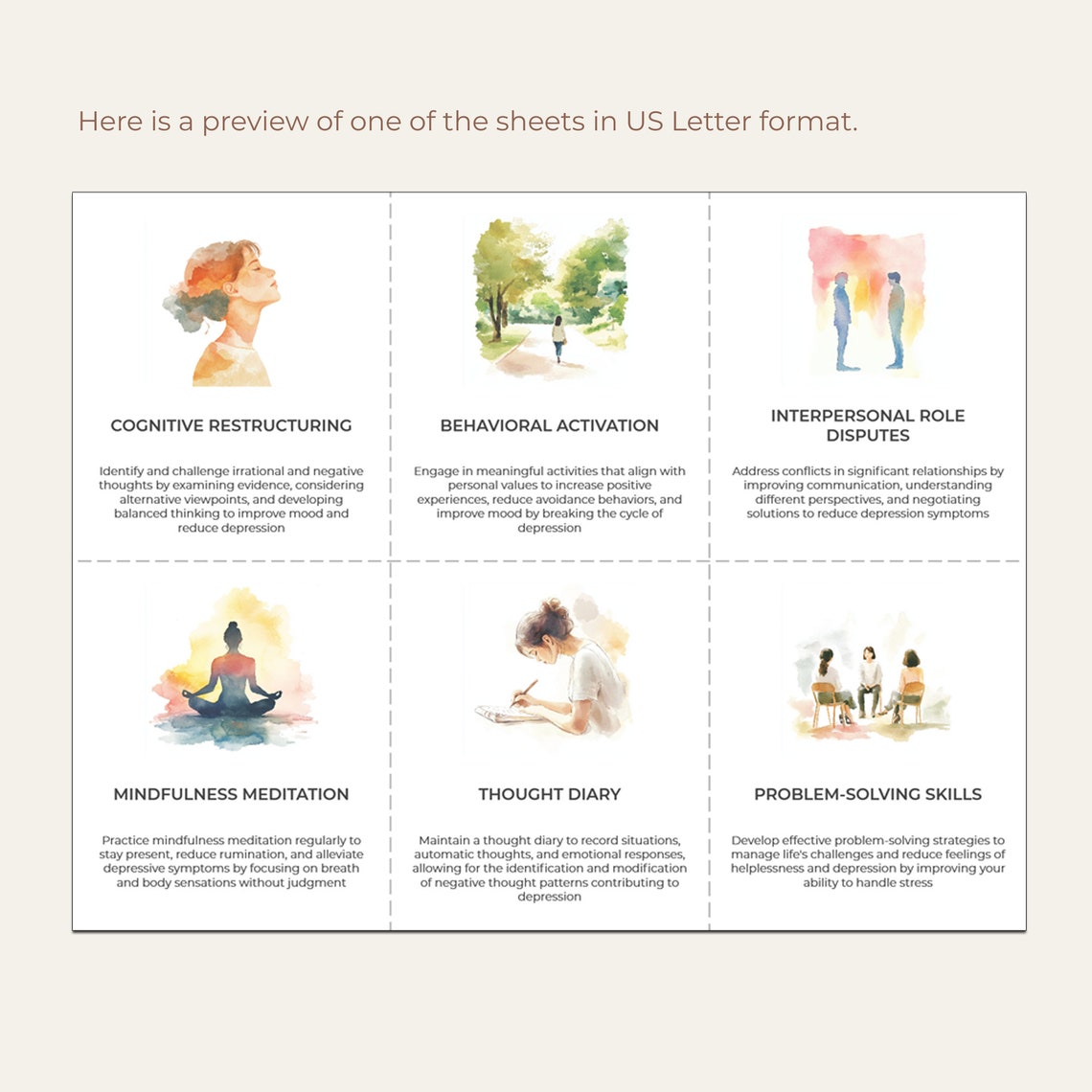 Here is a preview of one of the sheets in US Letter format.

COGNITIVE RESTRUCTURING

Identify and challenge irrational and negative thoughts by examining evidence, considering alternative viewpoints, and developing balanced thinking to improve mood and reduce depression

BEHAVIORAL ACTIVATION

Engage in meaningful activities that align with personal values to increase positive experiences, reduce avoidance behaviors, and improve mood by breaking the cycle of depression

INTERPERSONAL ROLE DISPUTES

Address conflicts in significant relationships by improving communication, understanding different perspectives, and negotiating solutions to reduce depression symptoms

MINDFULNESS MEDITATION

Practice mindfulness meditation regularly to stay present, reduce rumination, and alleviate depressive symptoms by focusing on breath and body sensations without judgment

THOUGHT DIARY

Maintain a thought diary to record situations, automatic thoughts, and emotional responses, allowing for the identification and modification of negative thought patterns contributing to depression

PROBLEM-SOLVING SKILLS

Develop effective problem-solving strategies to manage life's challenges and reduce feelings of helplessness and depression by improving your ability to handle stress