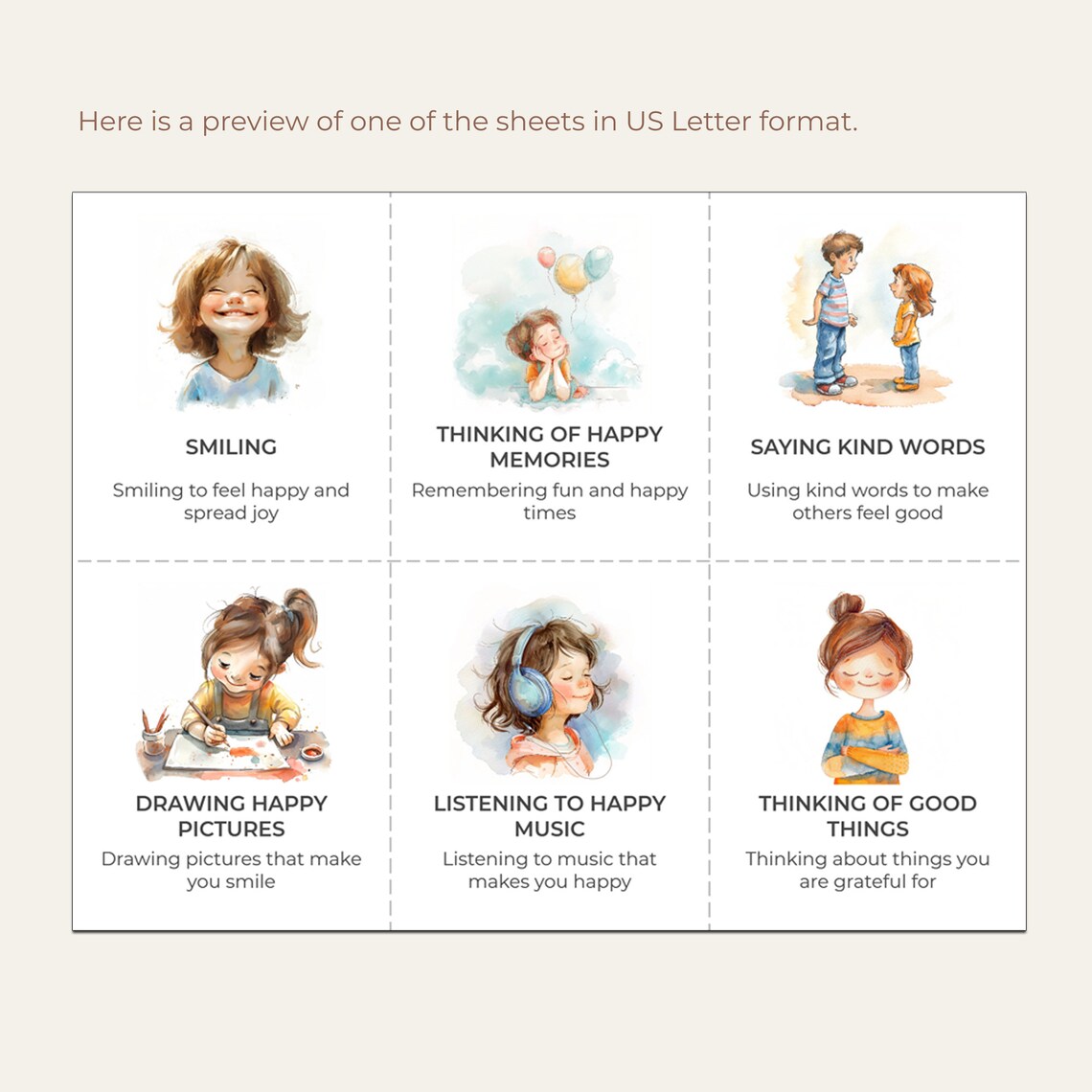 Here is a preview of one of the sheets in US Letter format.

SMILING

Smiling to feel happy and spread joy

THINKING OF HAPPY MEMORIES

Remembering fun and happy times

SAYING KIND WORDS

Using kind words to make others feel good

DRAWING HAPPY PICTURES

Drawing pictures that make you smile

LISTENING TO HAPPY MUSIC

Listening to music that makes you happy

THINKING OF GOOD THINGS

Thinking about things you are grateful for