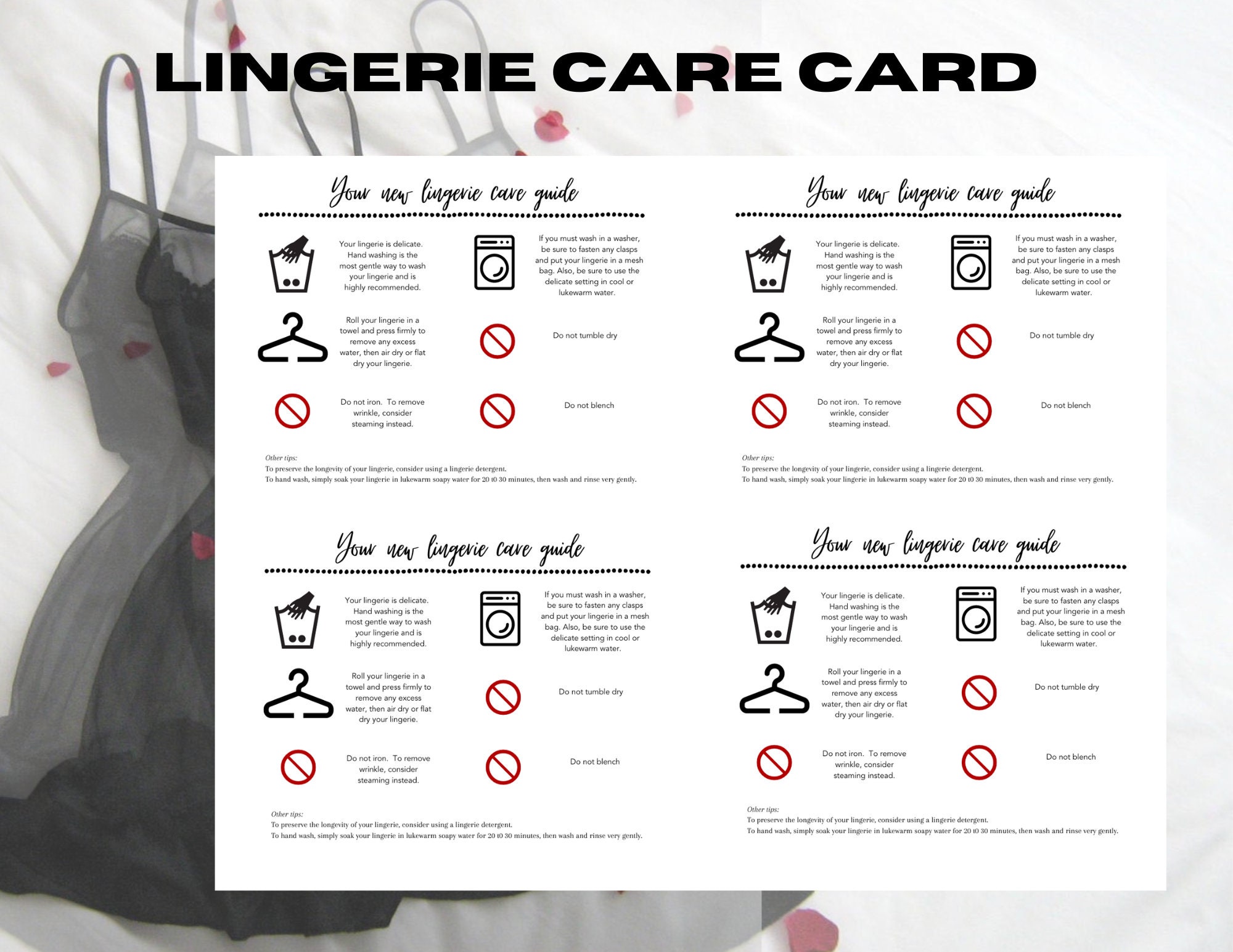 LINGERIE CARE CARD

Your new lingerie care guide

Your lingerie is delicate. Hand washing is the most gentle way to wash your lingerie and is highly recommended.

If you must wash in a washer, be sure to fasten any clasps and put your lingerie in a mesh bag. Also, be sure to use the delicate setting in cool or lukewarm water.

Roll your lingerie in a towel and press firmly to remove any excess water, then air dry or flat dry your lingerie.

Do not tumble dry

Do not iron. To remove wrinkle, consider steaming instead.

Do not blench

Other tips:
To preserve the longevity of your lingerie, consider using a lingerie detergent.
To hand wash, simply soak your lingerie in lukewarm soapy water for 20 t0 30 minutes, then wash and rinse very gently.

Your new lingerie care guide

Your lingerie is delicate. Hand washing is the most gentle way to wash your lingerie and is highly recommended.

If you must wash in a washer, be sure to fasten any clasps and put your lingerie in a mesh bag. Also, be sure to use the delicate setting in cool or lukewarm water.

Roll your lingerie in a towel and press firmly to remove any excess water, then air dry or flat dry your lingerie.

Do not tumble dry

Do not iron. To remove wrinkle, consider steaming instead.

Do not blench

Other tips:
To preserve the longevity of your lingerie, consider using a lingerie detergent.
To hand wash, simply soak your lingerie in lukewarm soapy water for 20 t0 30 minutes, then wash and rinse very gently.

Your new lingerie care guide

Your lingerie is delicate. Hand washing is the most gentle way to wash your lingerie and is highly recommended.

If you must wash in a washer, be sure to fasten any clasps and put your lingerie in a mesh bag. Also, be sure to use the delicate setting in cool or lukewarm water.

Roll your lingerie in a towel and press firmly to remove any excess water, then air dry or flat dry your lingerie.

Do not tumble dry

Do not iron. To remove wrinkle, consider steaming instead.

Do not blench

Other tips:
To preserve the longevity of your lingerie, consider using a lingerie detergent.
To hand wash, simply soak your lingerie in lukewarm soapy water for 20 t0 30 minutes, then wash and rinse very gently.

Your new lingerie care guide

Your lingerie is delicate. Hand washing is the most gentle way to wash your lingerie and is highly recommended.

If you must wash in a washer, be sure to fasten any clasps and put your lingerie in a mesh bag. Also, be sure to use the delicate setting in cool or lukewarm water.

Roll your lingerie in a towel and press firmly to remove any excess water, then air dry or flat dry your lingerie.

Do not tumble dry

Do not iron. To remove wrinkle, consider steaming instead.

Do not blench

Other tips:
To preserve the longevity of your lingerie, consider using a lingerie detergent.
To hand wash, simply soak your lingerie in lukewarm soapy water for 20 t0 30 minutes, then wash and rinse very gently.