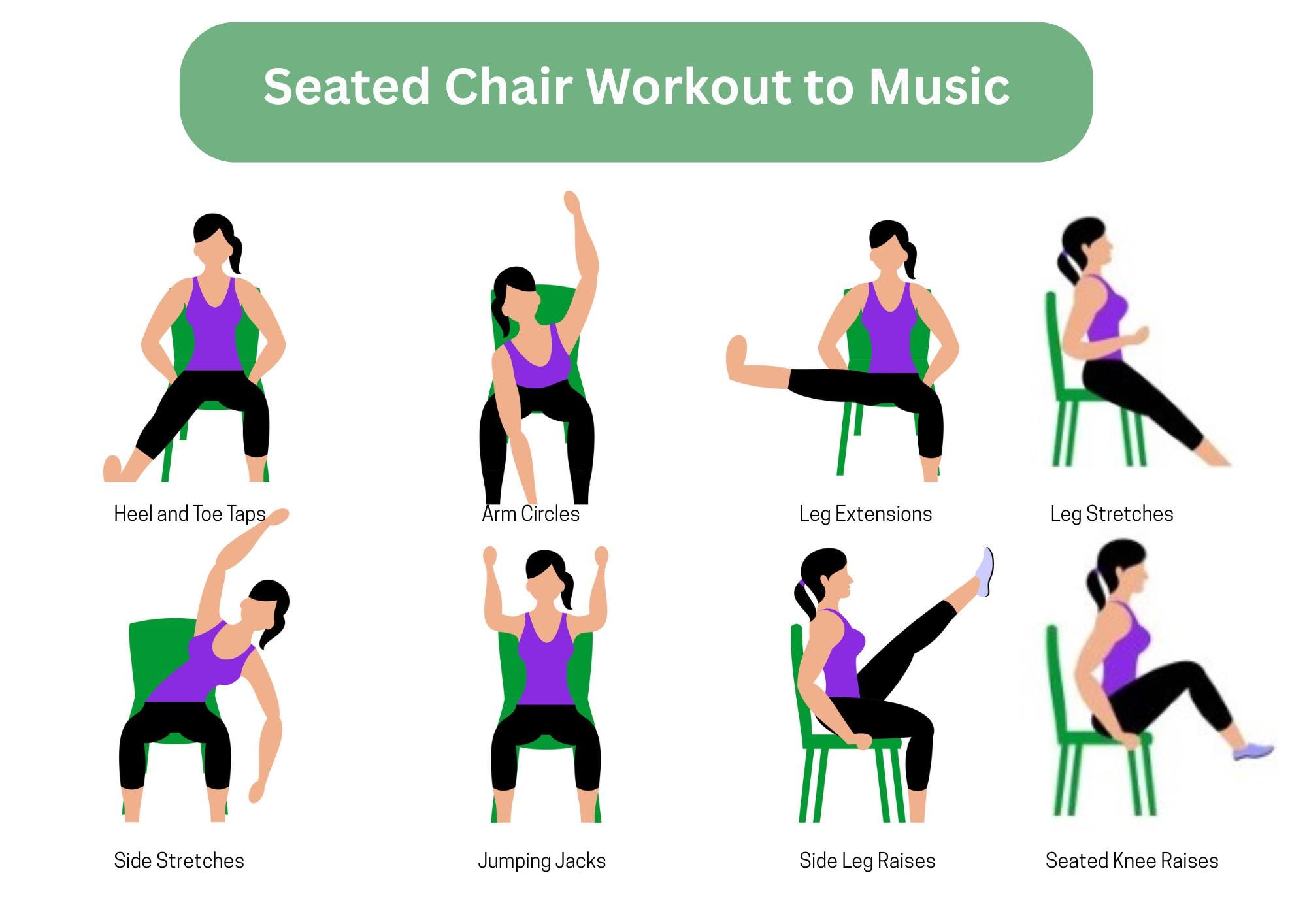 Seated Chair Workout to Music

Heel and Toe Taps

Arm Circles

Leg Extensions

Leg Stretches

Side Stretches

Jumping Jacks

Side Leg Raises

Seated Knee Raises