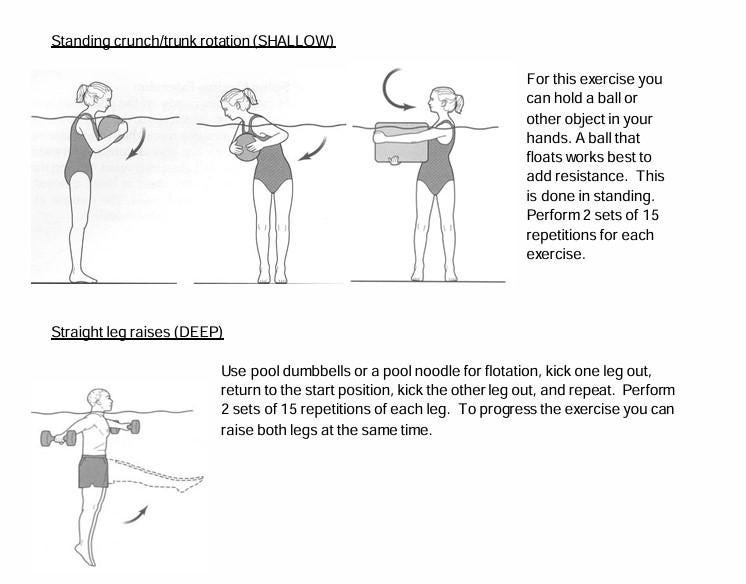 Standing crunch/trunk rotation (SHALLOW)

For this exercise you can hold a ball or other object in your hands. A ball that floats works best to add resistance. This is done in standing. Perform 2 sets of 15 repetitions for each exercise.

Straight leg raises (DEEP)

Use pool dumbbells or a pool noodle for flotation, kick one leg out, return to the start position, kick the other leg out, and repeat. Perform 2 sets of 15 repetitions of each leg. To progress the exercise you can raise both legs at the same time.