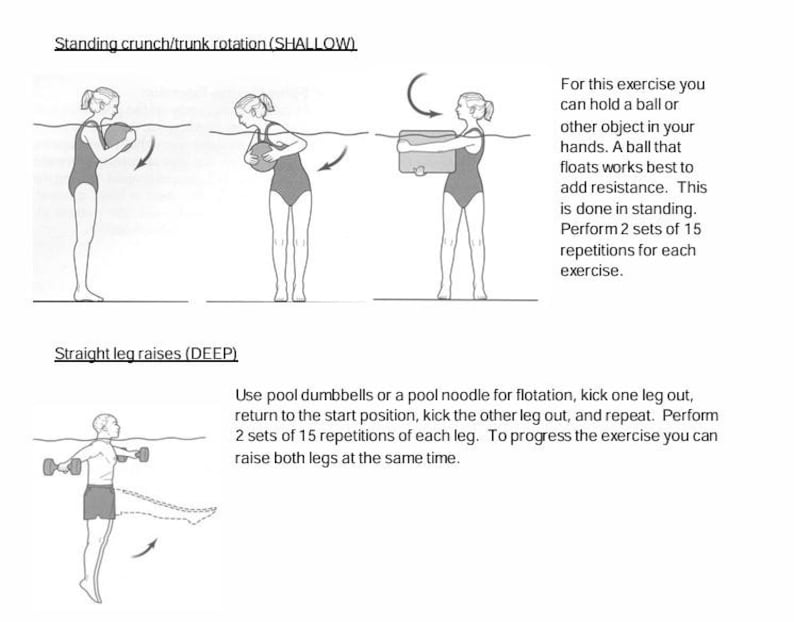 Standing crunch/trunk rotation (SHALLOW)

For this exercise you can hold a ball or other object in your hands. A ball that floats works best to add resistance. This is done in standing. Perform 2 sets of 15 repetitions for each exercise.

Straight leg raises (DEEP)

Use pool dumbbells or a pool noodle for flotation, kick one leg out, return to the start position, kick the other leg out, and repeat. Perform 2 sets of 15 repetitions of each leg. To progress the exercise you can raise both legs at the same time.