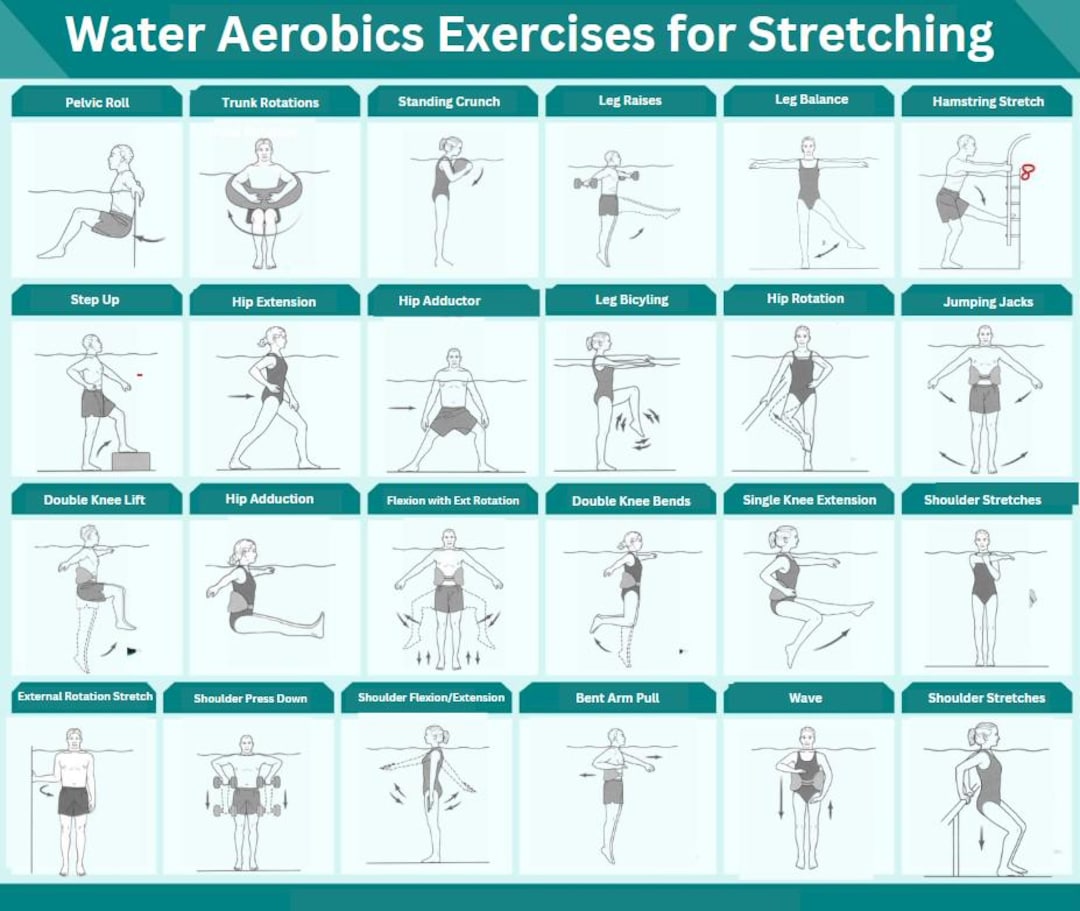 Water Aerobics Exercises for Stretching

Pelvic Roll

Trunk Rotations

Standing Crunch

Leg Raises

Leg Balance

Hamstring Stretch

Step Up

Hip Extension

Hip Adductor

Leg Bicyling

Hip Rotation

Jumping Jacks

Double Knee Lift

Hip Adduction

Flexion with Ext Rotation

Double Knee Bends

Single Knee Extension

Shoulder Stretches

External Rotation Stretch

Shoulder Press Down

Shoulder Flexion/Extension

Bent Arm Pull

Wave

Shoulder Stretches