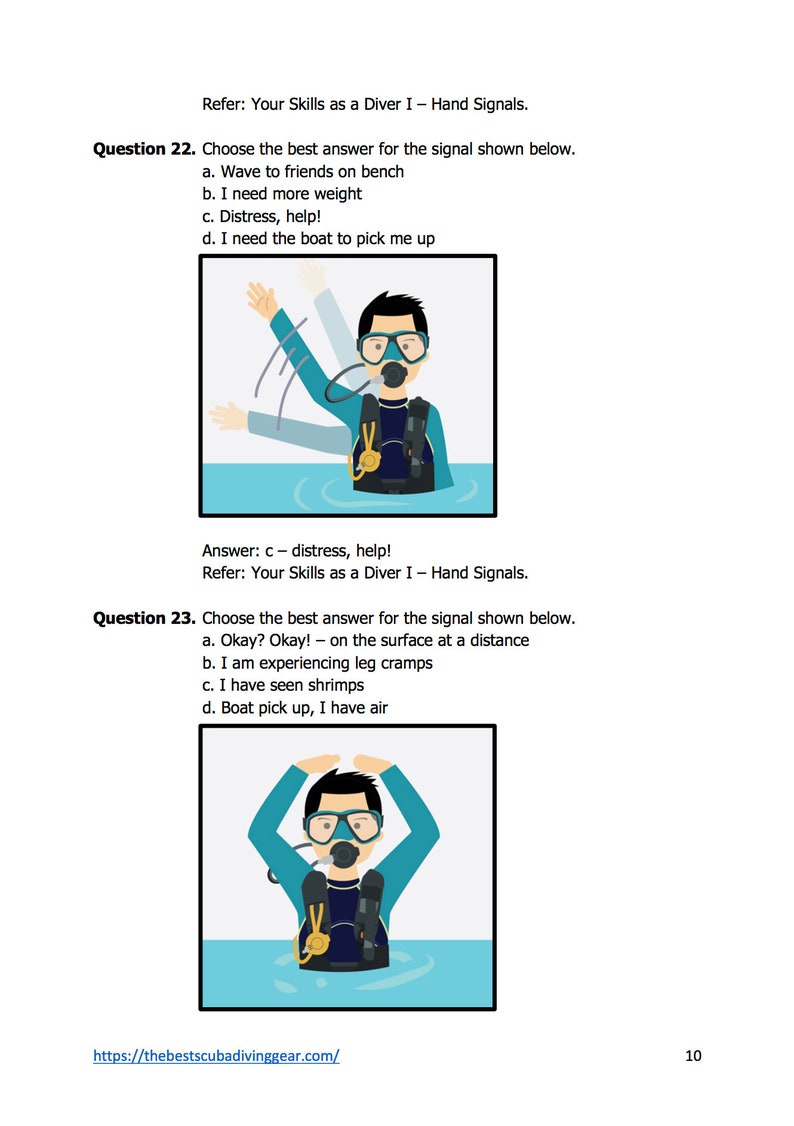 Refer: Your Skills as a Diver I – Hand Signals.

**Question 22.** Choose the best answer for the signal shown below.
a. Wave to friends on bench
b. I need more weight
c. Distress, help!
d. I need the boat to pick me up

Answer: c – distress, help!
Refer: Your Skills as a Diver I – Hand Signals.

**Question 23.** Choose the best answer for the signal shown below.
a. Okay? Okay! – on the surface at a distance
b. I am experiencing leg cramps
c. I have seen shrimps
d. Boat pick up, I have air

https://thebestscubadivinggear.com/ 10